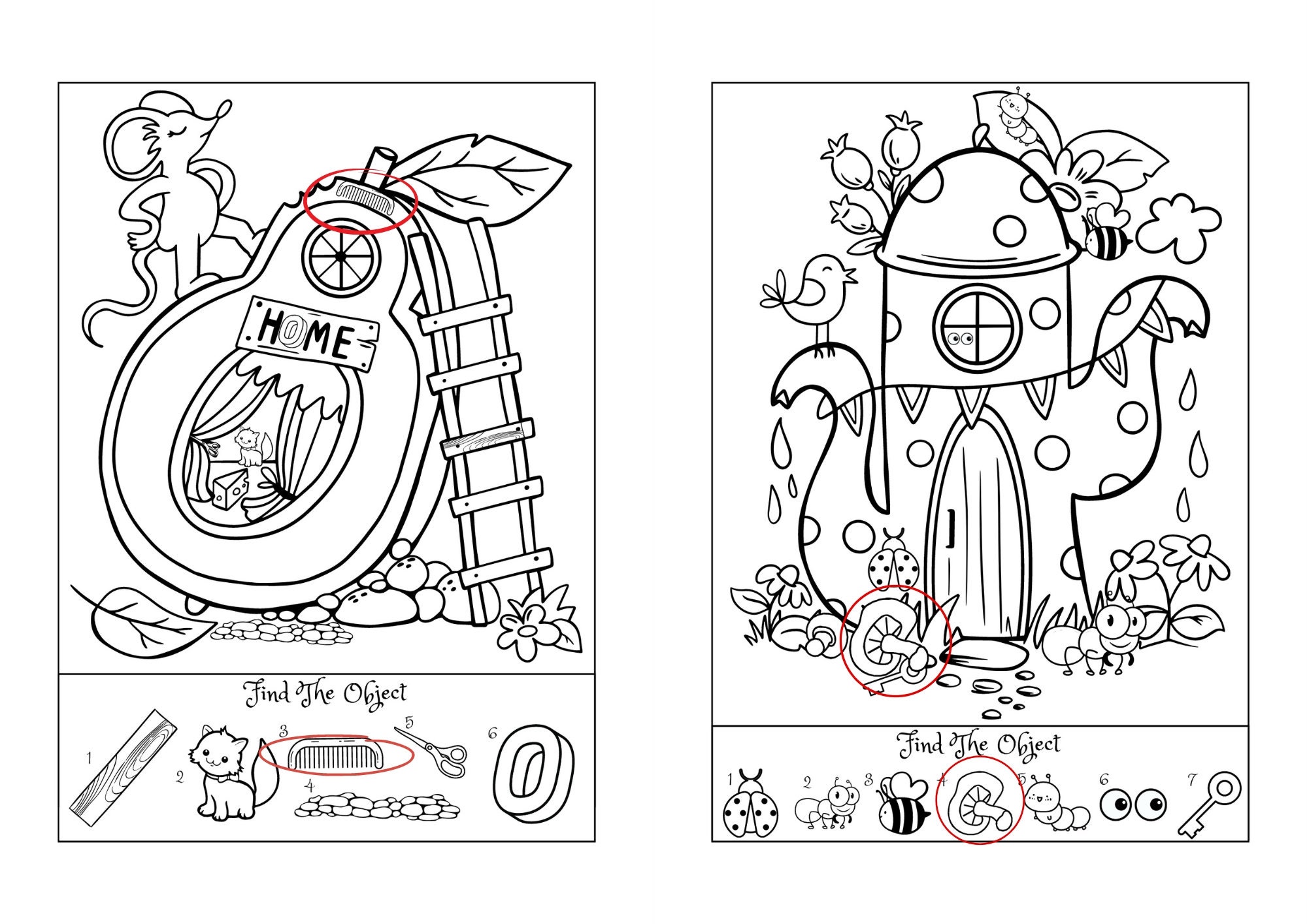 HOME

Find The Object

1 2 3 4 5 6

Find The Object

1 2 3 4 5 6 7