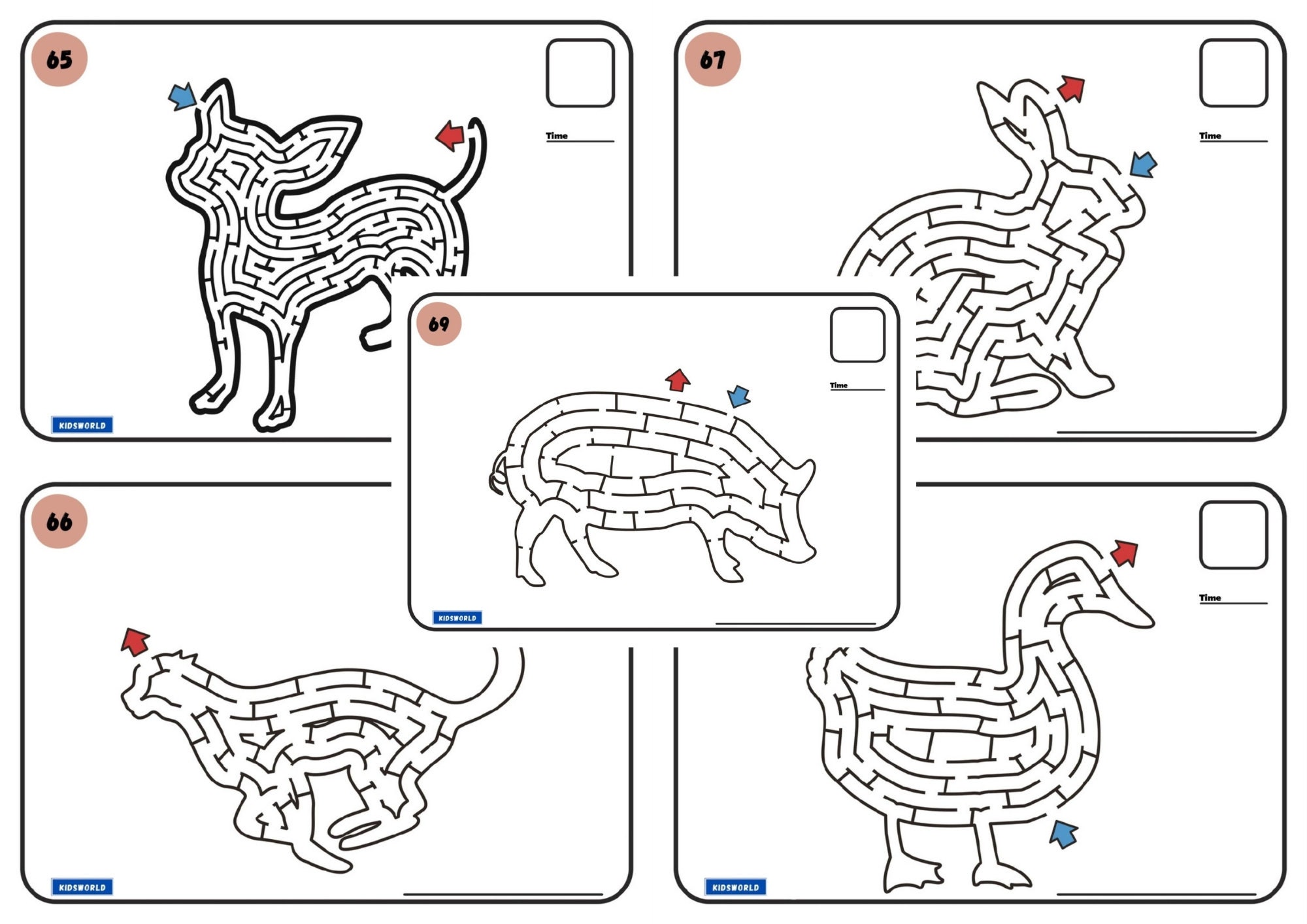 65

Time

KIDSWORLD

67

Time

69

Time

KIDSWORLD

66

KIDSWORLD

Time

KIDSWORLD