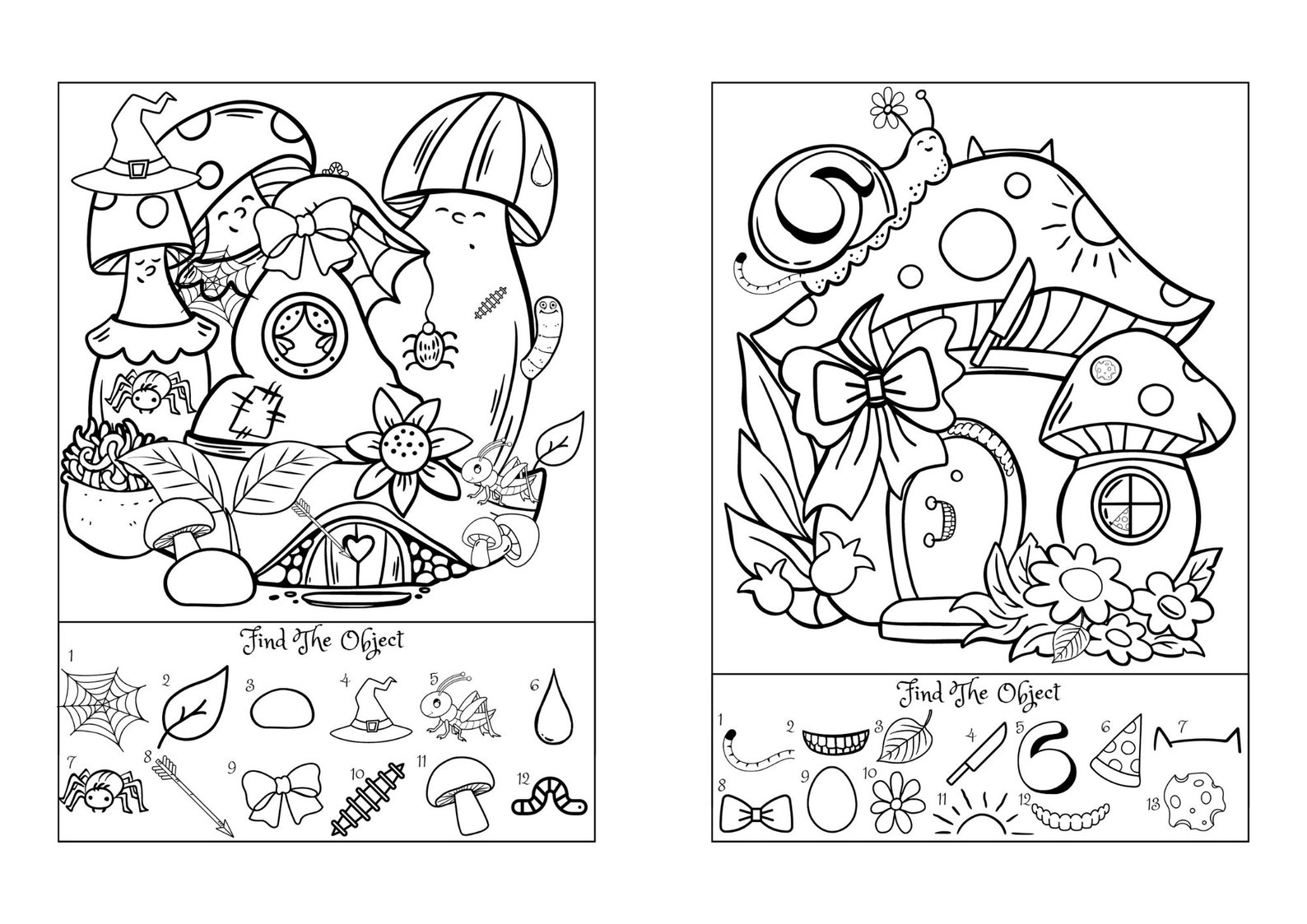 Find The Object

1 2 3 4 5 6

7 8 9 10 11 12

Find The Object

1 2 3 4 5 6 7

8 9 10 11 12 13