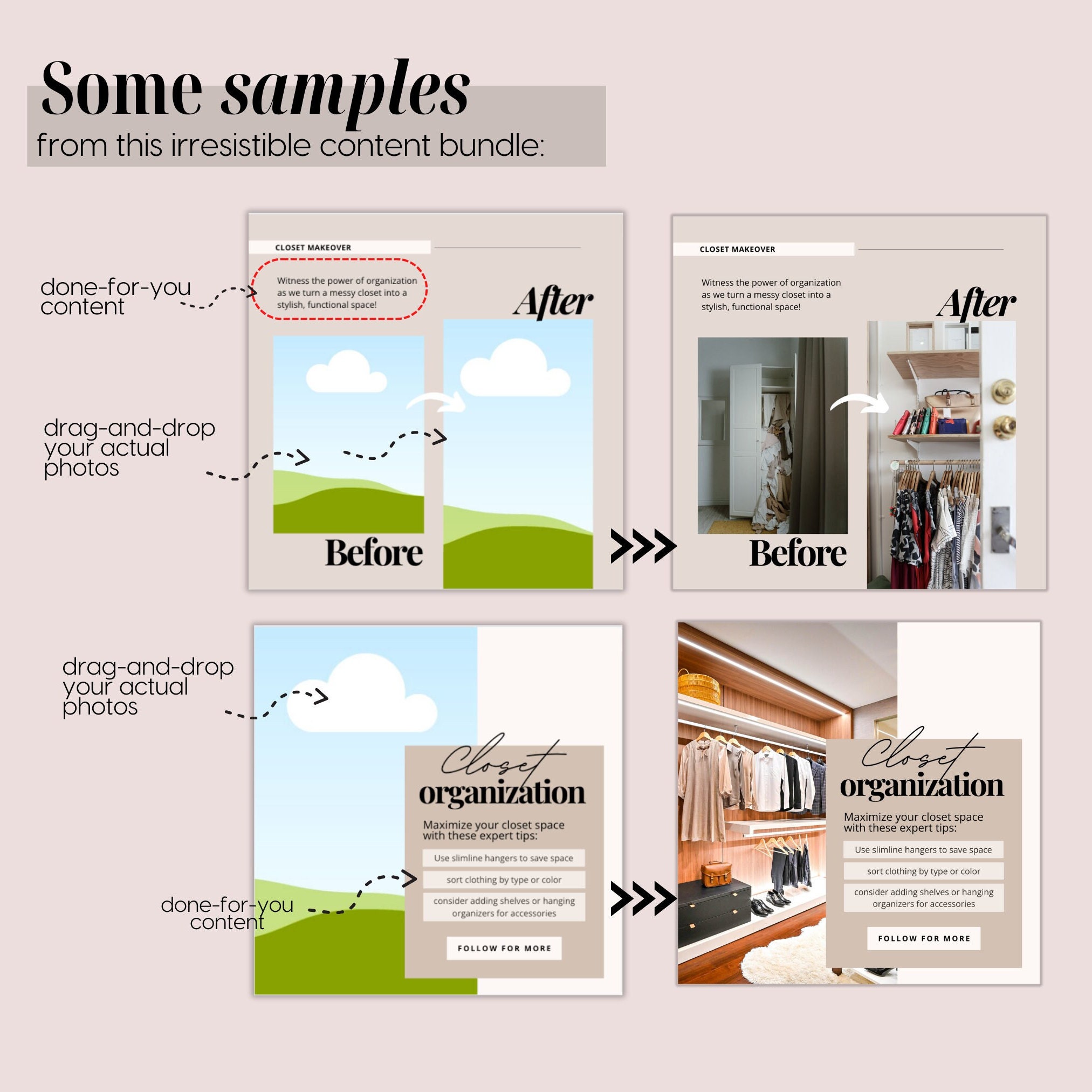 Some samples
from this irresistible content bundle:

done-for-you content

drag-and-drop your actual photos

CLOSET MAKEOVER

Witness the power of organization as we turn a messy closet into a stylish, functional space!

After

Before

CLOSET MAKEOVER

Witness the power of organization as we turn a messy closet into a stylish, functional space!

After

Before

drag-and-drop your actual photos

done-for-you content

Closet
organization

Maximize your closet space with these expert tips:

Use slimline hangers to save space

sort clothing by type or color

consider adding shelves or hanging organizers for accessories

FOLLOW FOR MORE

Closet
organization

Maximize your closet space with these expert tips:

Use slimline hangers to save space

sort clothing by type or color

consider adding shelves or hanging organizers for accessories

FOLLOW FOR MORE