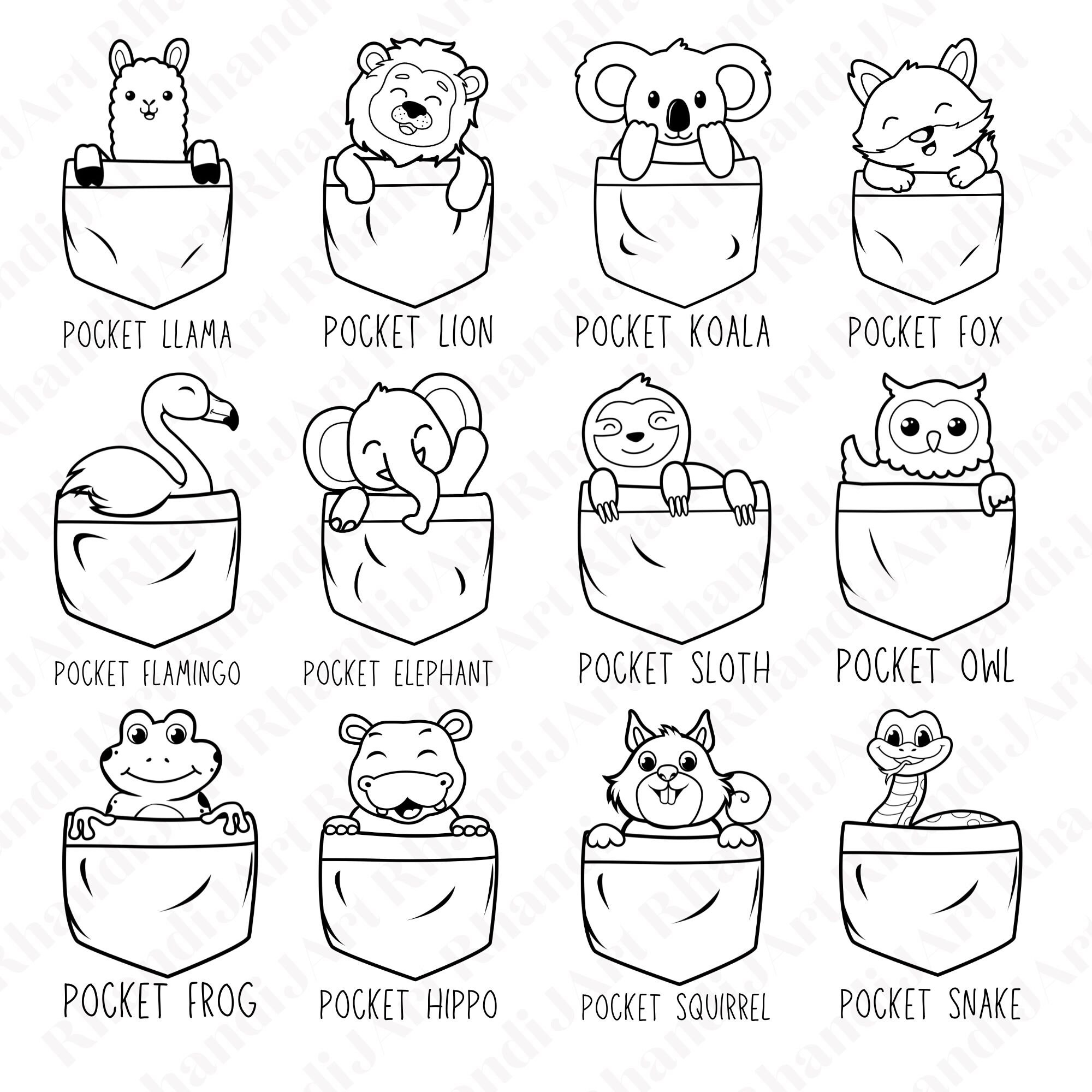 POCKET LLAMA

POCKET LION

POCKET KOALA

POCKET FOX

POCKET FLAMINGO

POCKET ELEPHANT

POCKET SLOTH

POCKET OWL

POCKET FROG

POCKET HIPPO

POCKET SQUIRREL

POCKET SNAKE

RhandiJArt