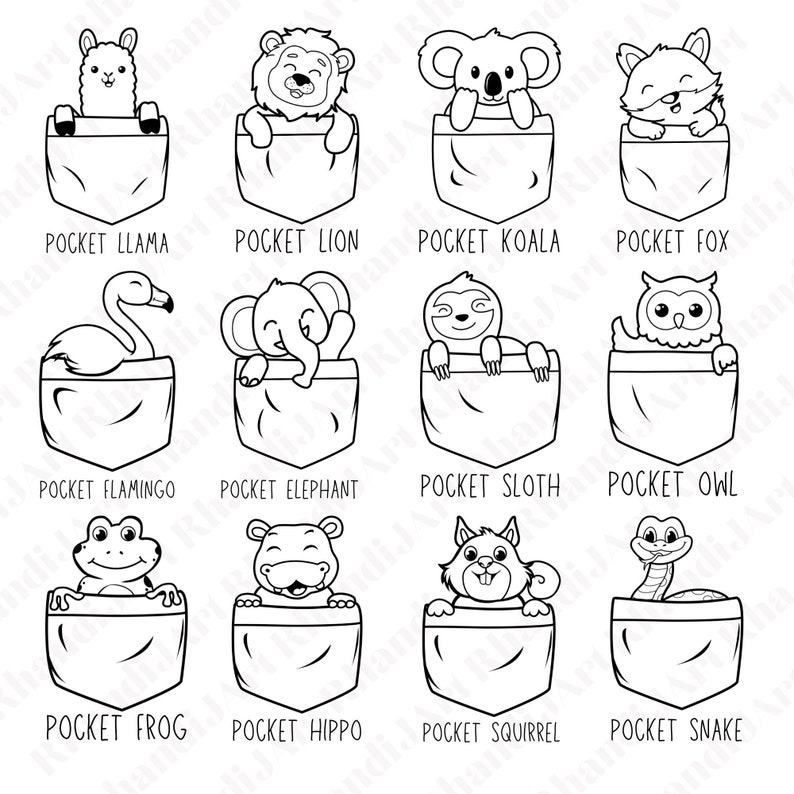 POCKET LLAMA
POCKET LION
POCKET KOALA
POCKET FOX

POCKET FLAMINGO
POCKET ELEPHANT
POCKET SLOTH
POCKET OWL

POCKET FROG
POCKET HIPPO
POCKET SQUIRREL
POCKET SNAKE

RhandiJArt