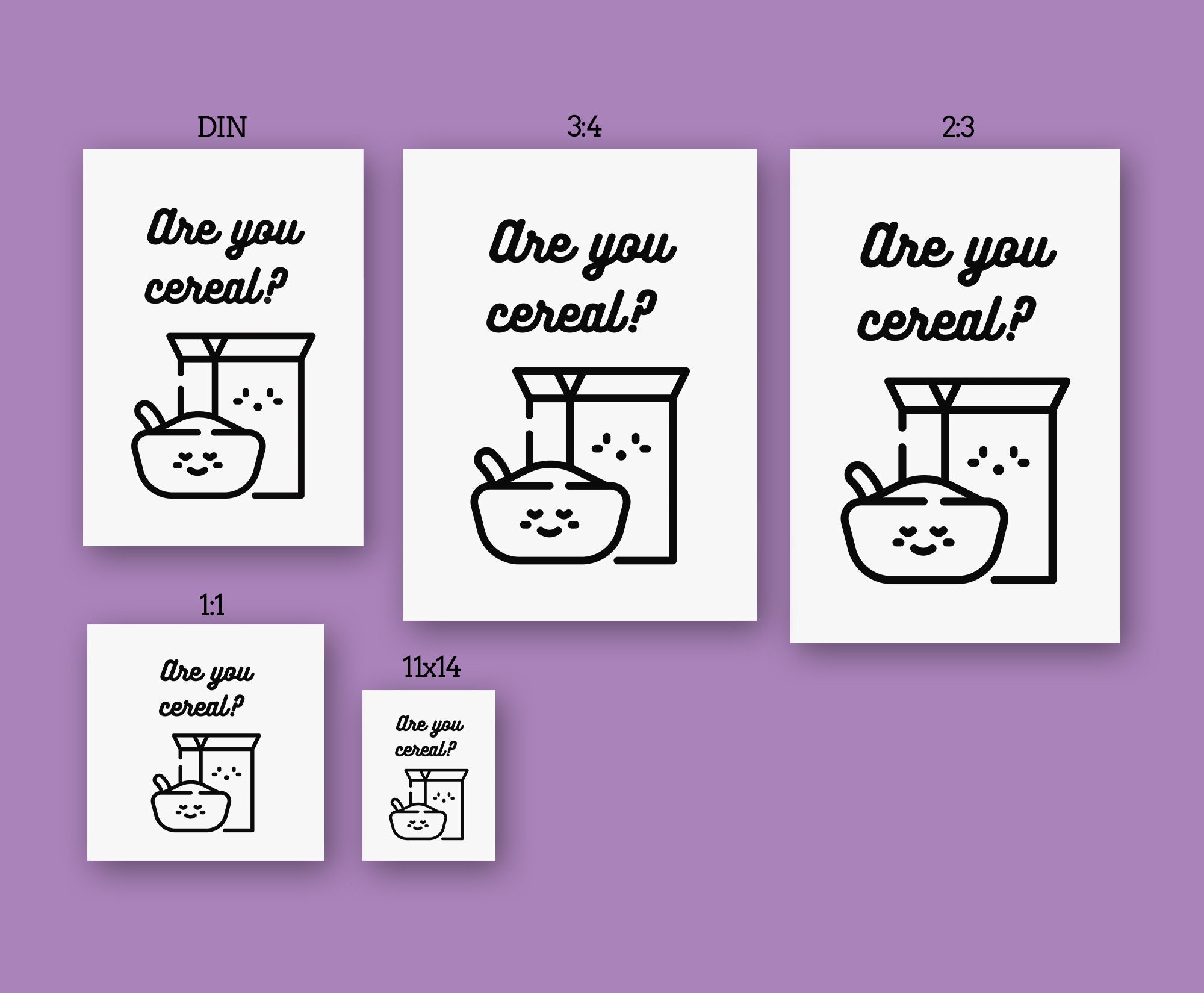 DIN

Are you cereal?

3:4

Are you cereal?

2:3

Are you cereal?

1:1

Are you cereal?

11x14

Are you cereal?