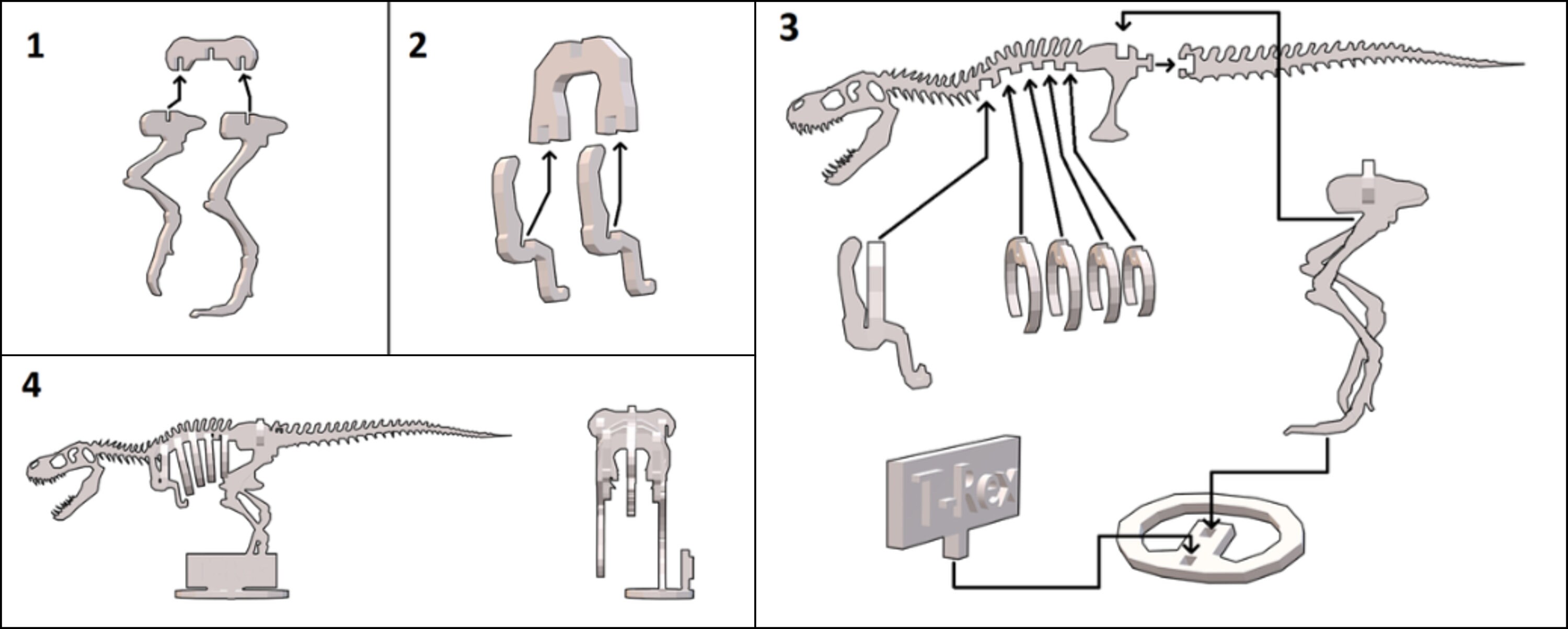 1

2

3

T-Rex

4