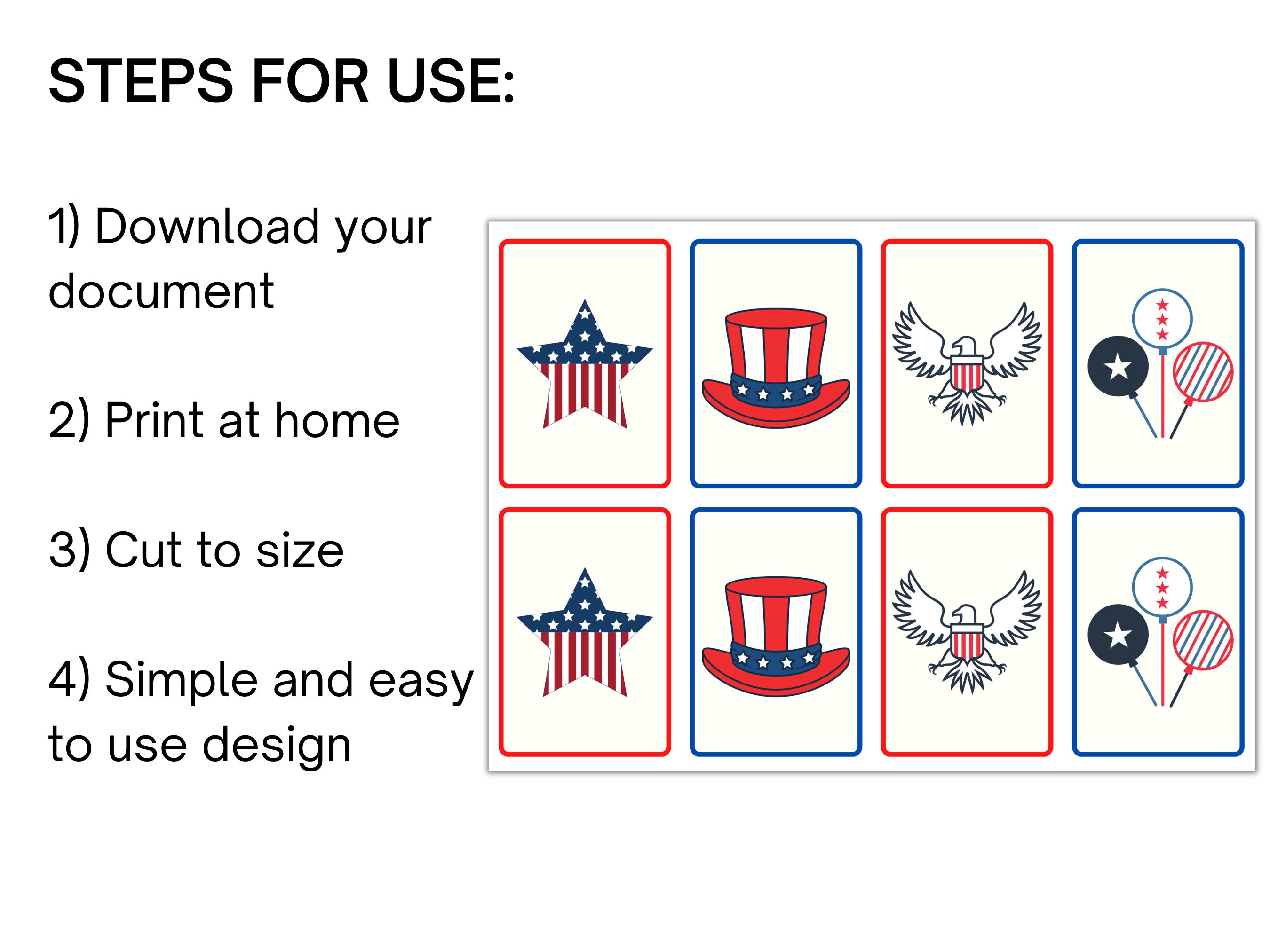 STEPS FOR USE:

1) Download your document

2) Print at home

3) Cut to size

4) Simple and easy to use design