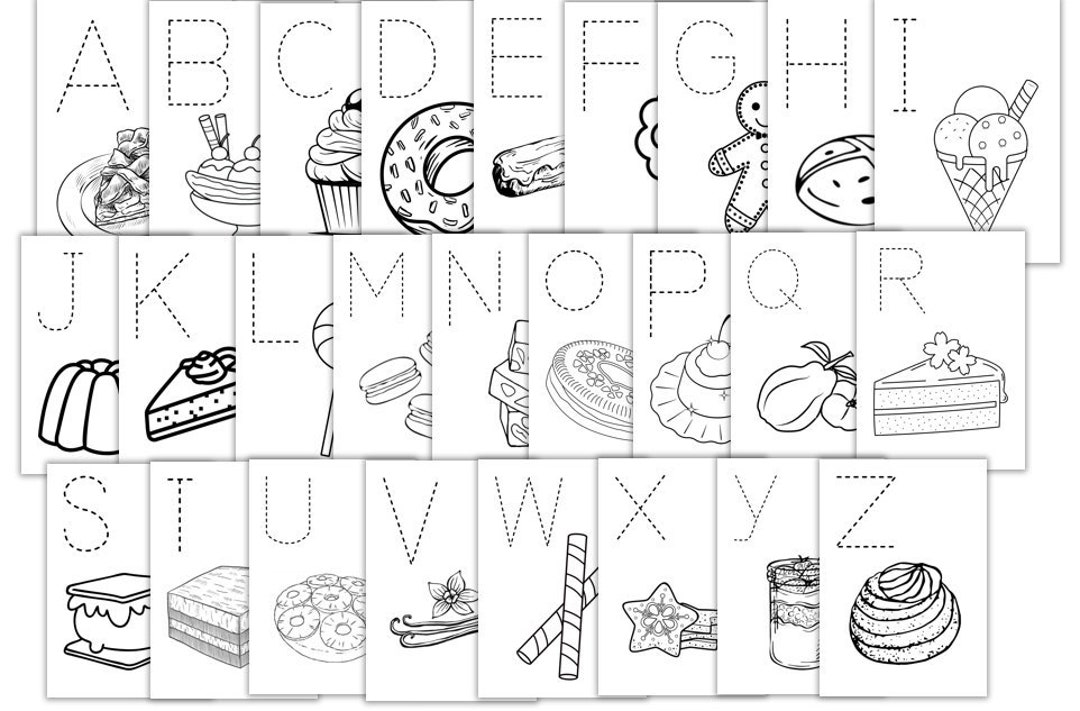 A B C D E F G H I
J K L M N O P Q R
S T U V W X Y Z