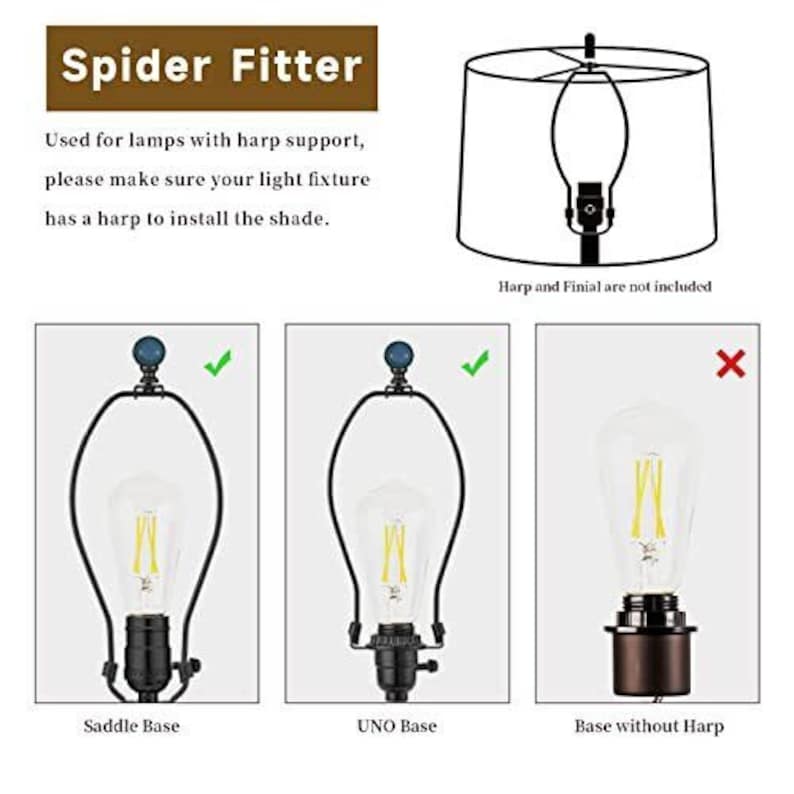 Spider Fitter

Used for lamps with harp support, please make sure your light fixture has a harp to install the shade.

Harp and Finial are not included

Saddle Base

UNO Base

Base without Harp