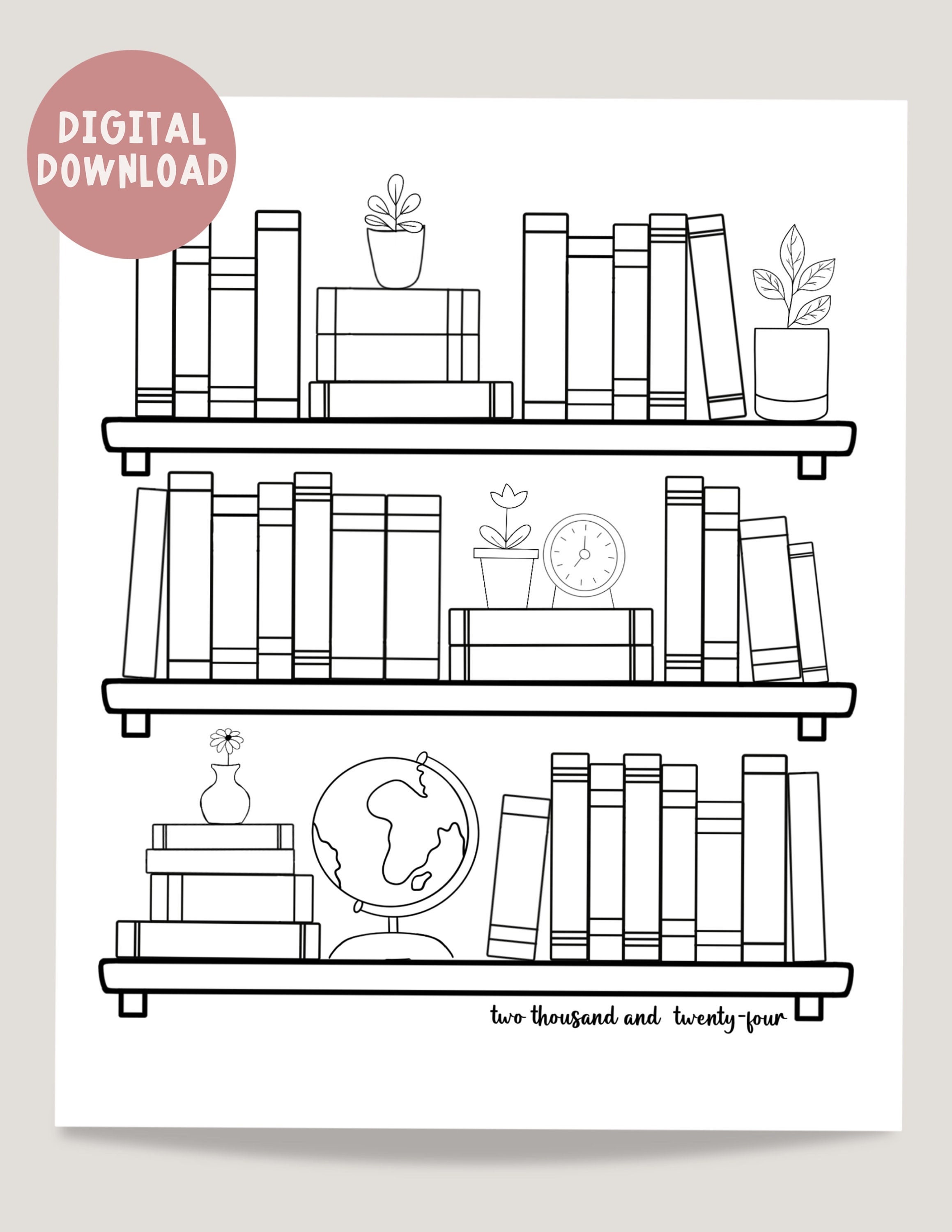 DIGITAL DOWNLOAD

two thousand and twenty-four