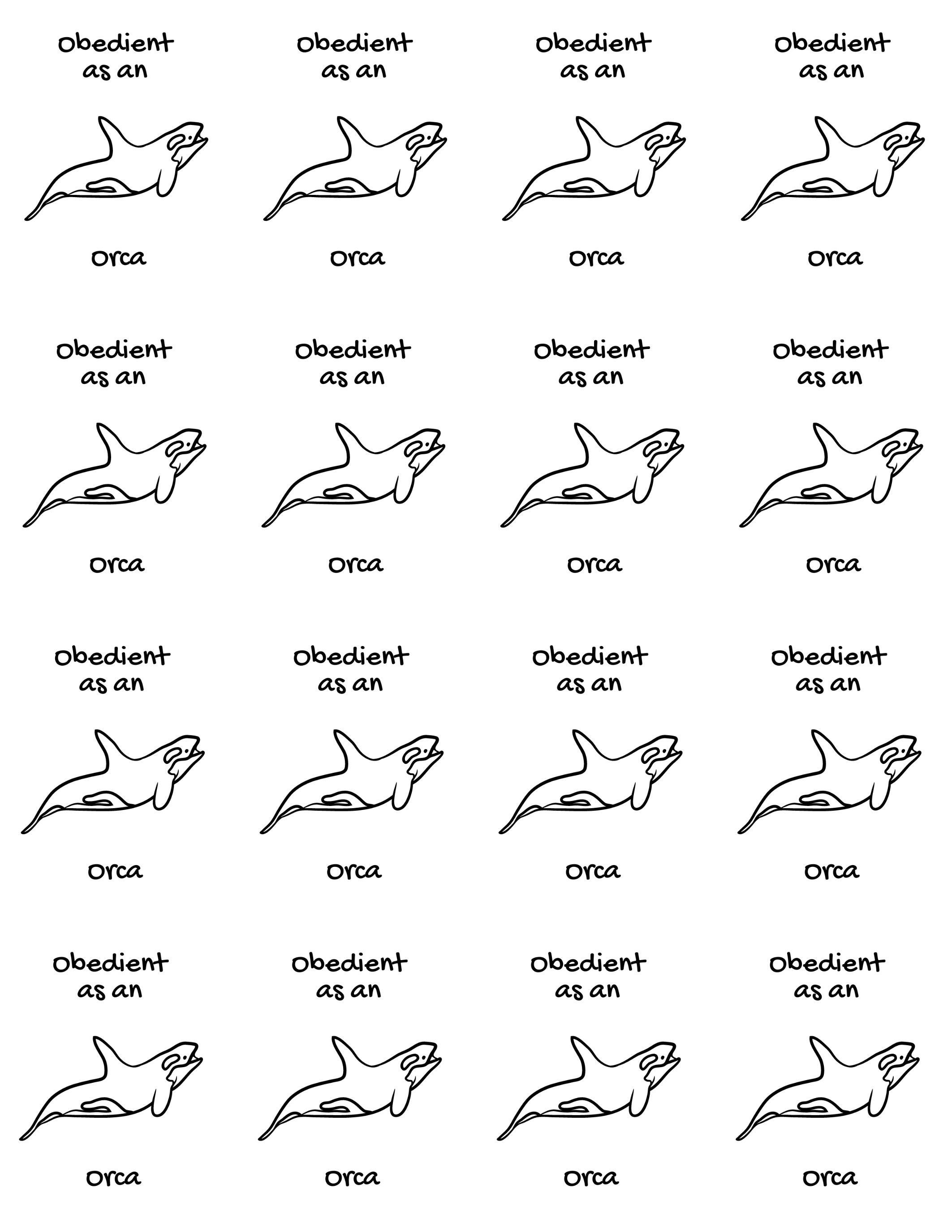 Obedient as an

Orca

Obedient as an

Orca

Obedient as an

Orca

Obedient as an

Orca

Obedient as an

Orca

Obedient as an

Orca

Obedient as an

Orca

Obedient as an

Orca

Obedient as an

Orca

Obedient as an

Orca

Obedient as an

Orca

Obedient as an

Orca

Obedient as an

Orca

Obedient as an

Orca

Obedient as an

Orca

Obedient as an

Orca