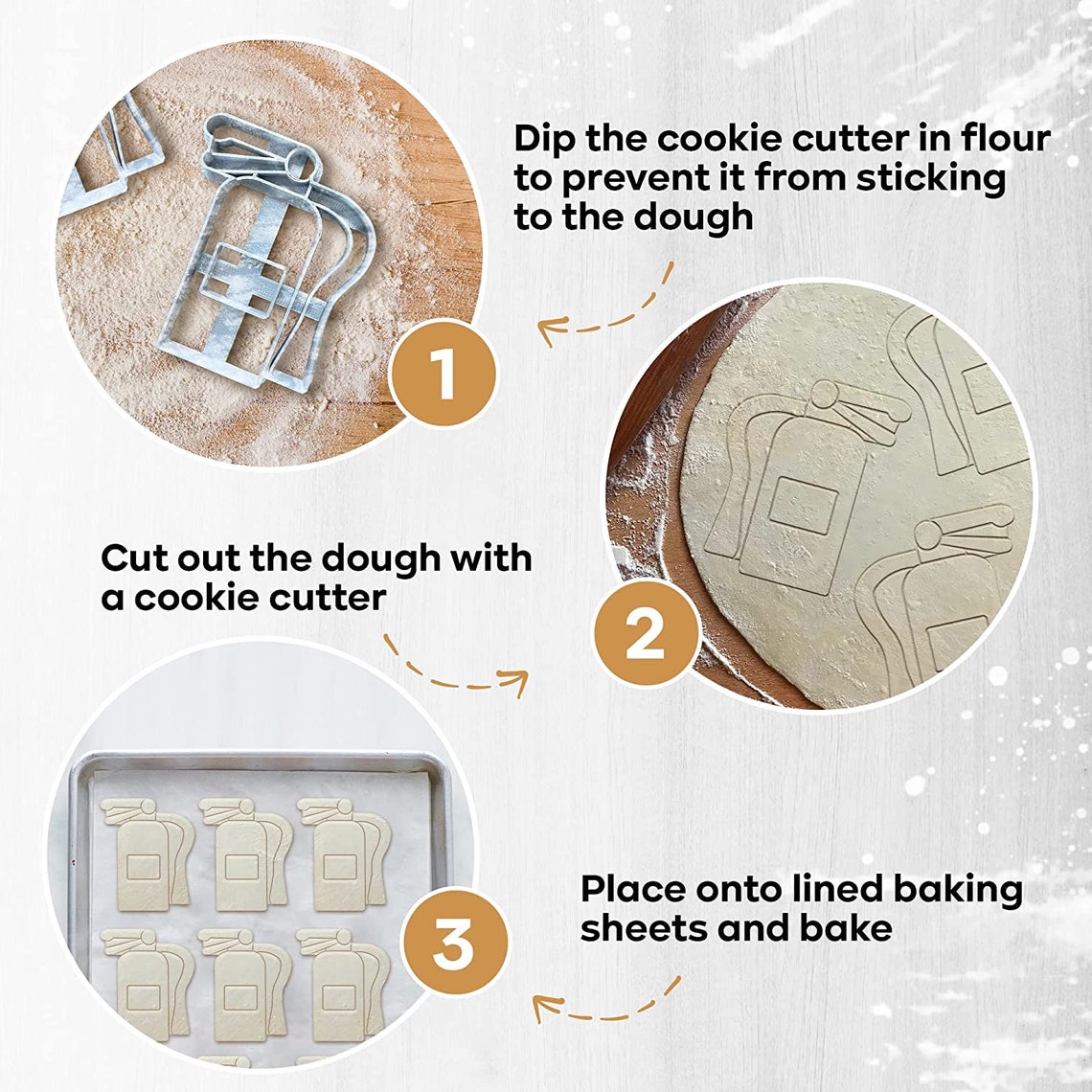 Dip the cookie cutter in flour to prevent it from sticking to the dough

1

Cut out the dough with a cookie cutter

2

3

Place onto lined baking sheets and bake