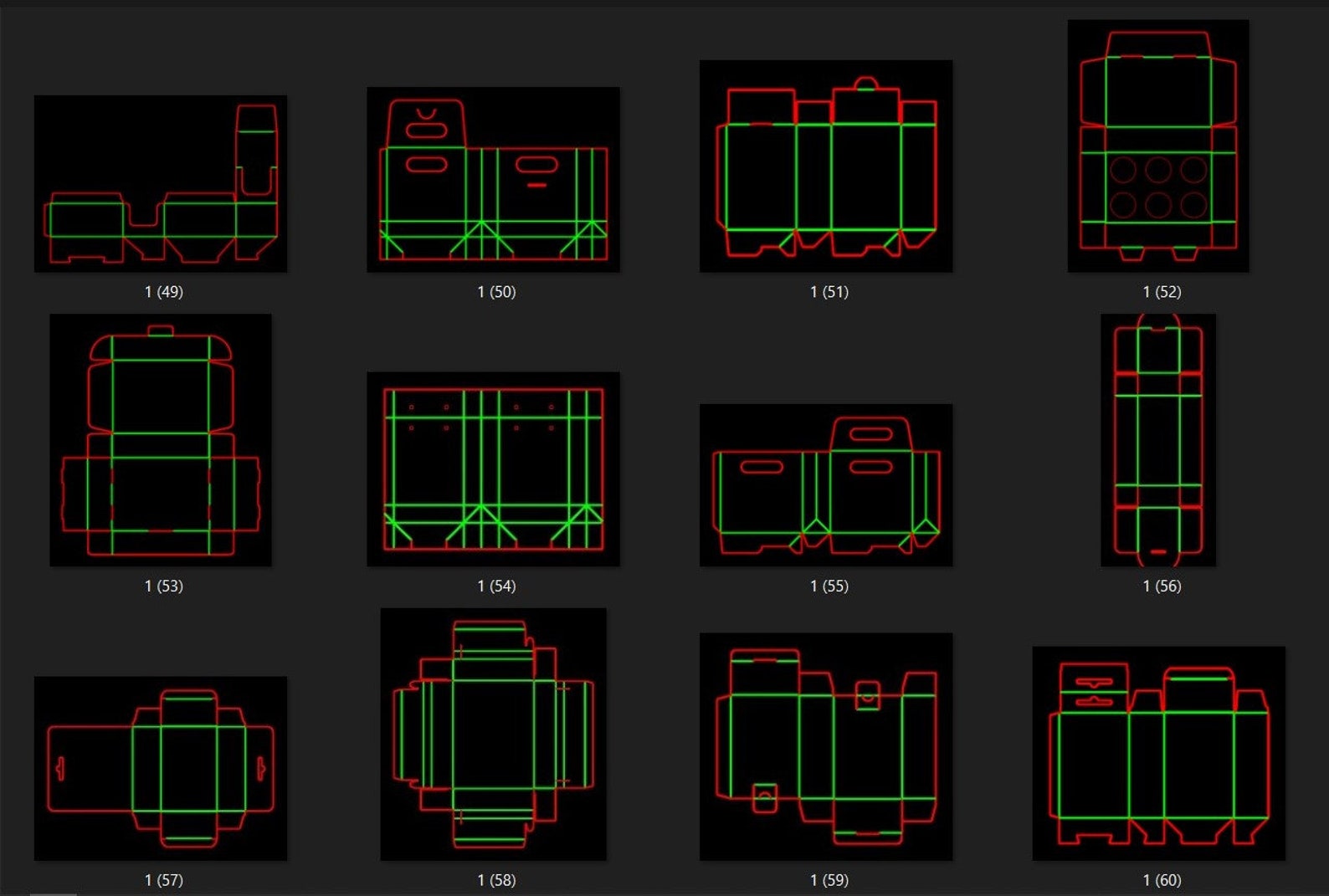 1 (49)

1 (50)

1 (51)

1 (52)

1 (53)

1 (54)

1 (55)

1 (56)

1 (57)

1 (58)

1 (59)

1 (60)