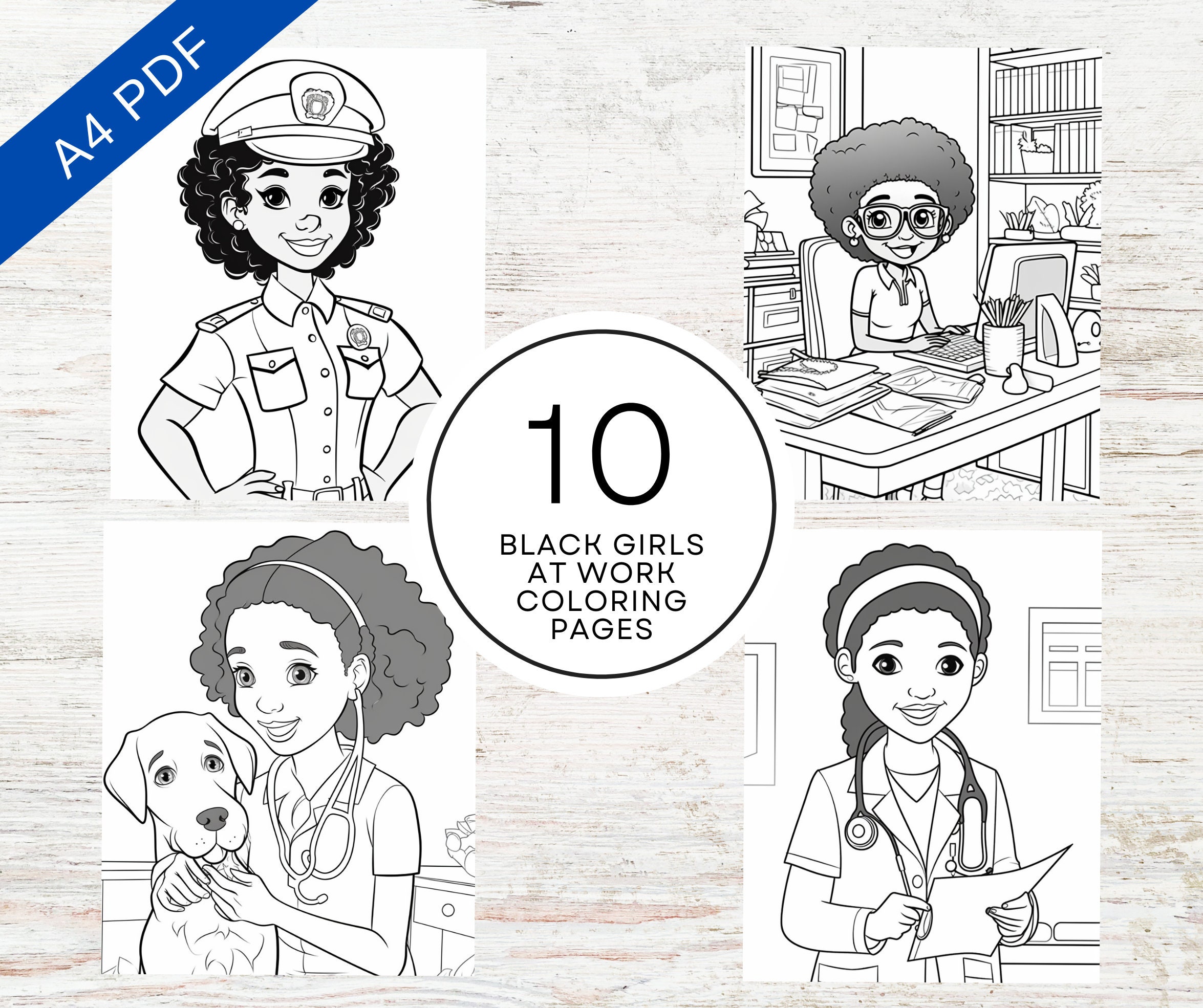 A4 PDF

10

BLACK GIRLS AT WORK COLORING PAGES