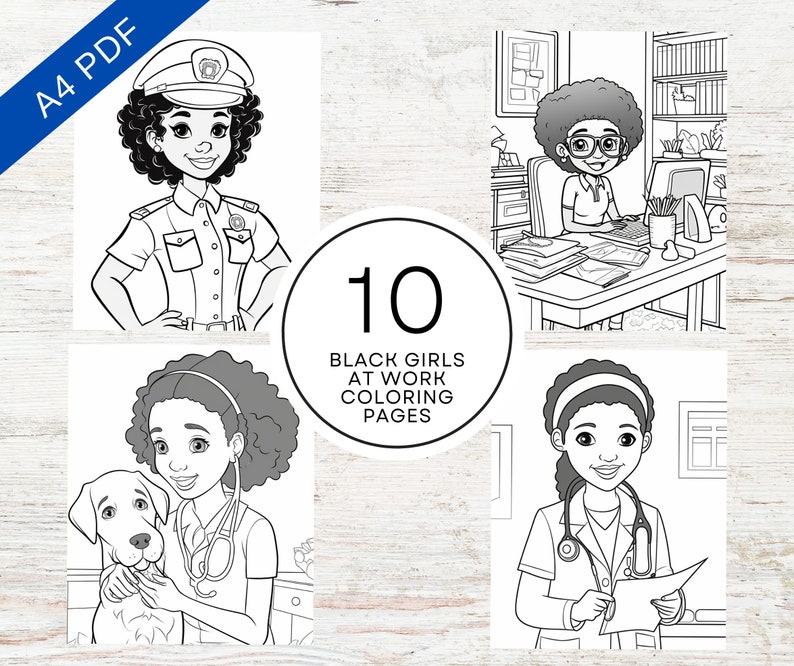 A4 PDF

10

BLACK GIRLS AT WORK COLORING PAGES