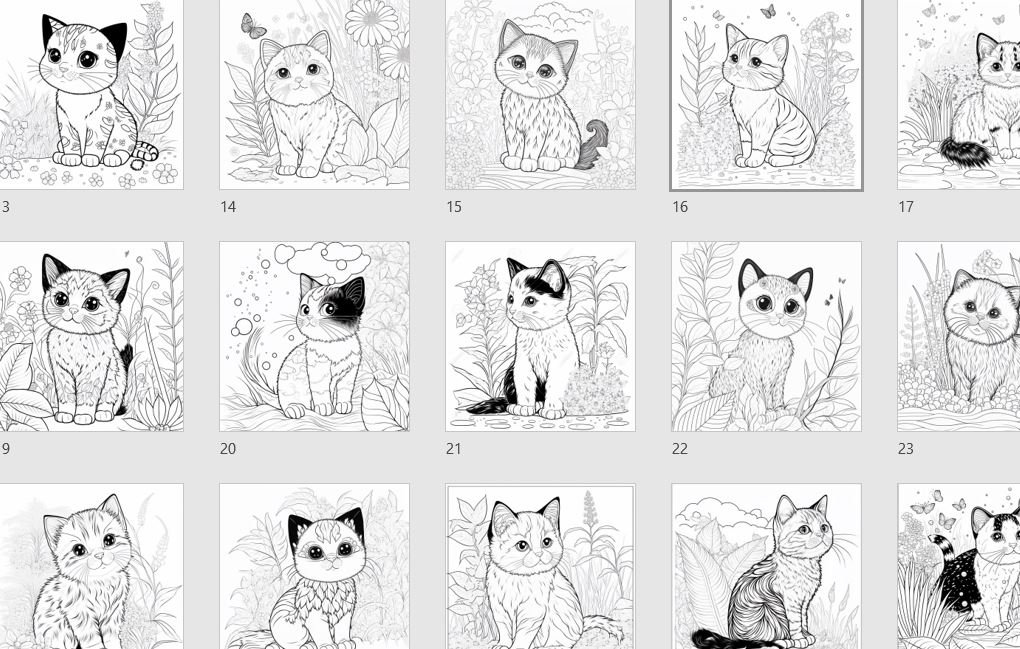 3

14

15

16

17

9

20

21

22

23