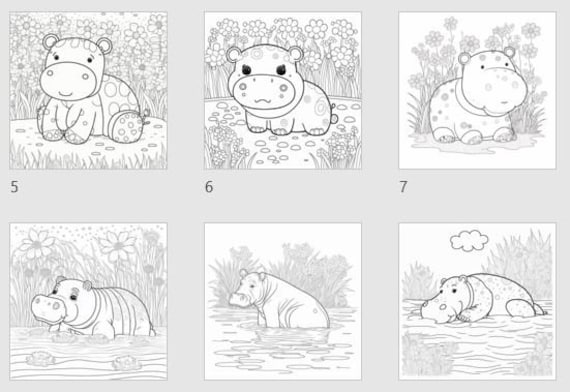 5

6

7