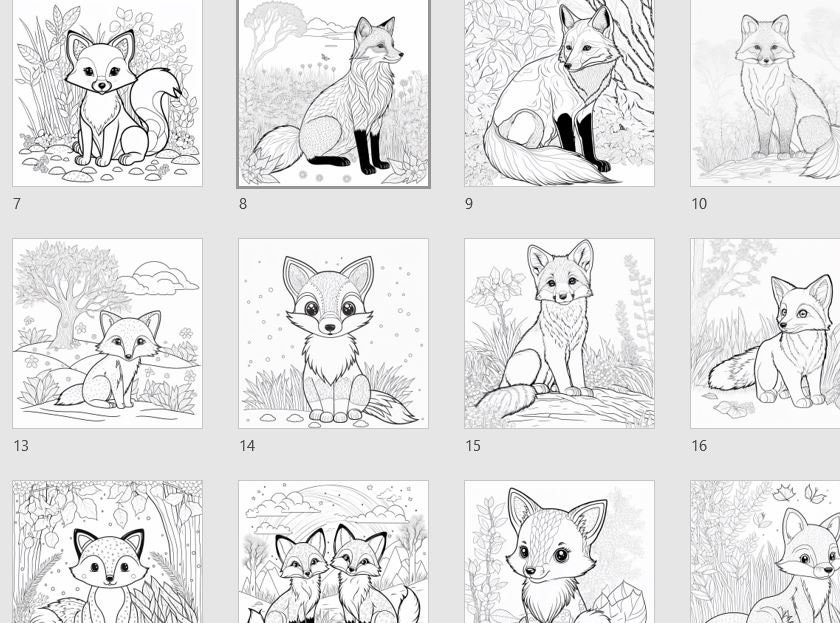 7

8

9

10

13

14

15

16