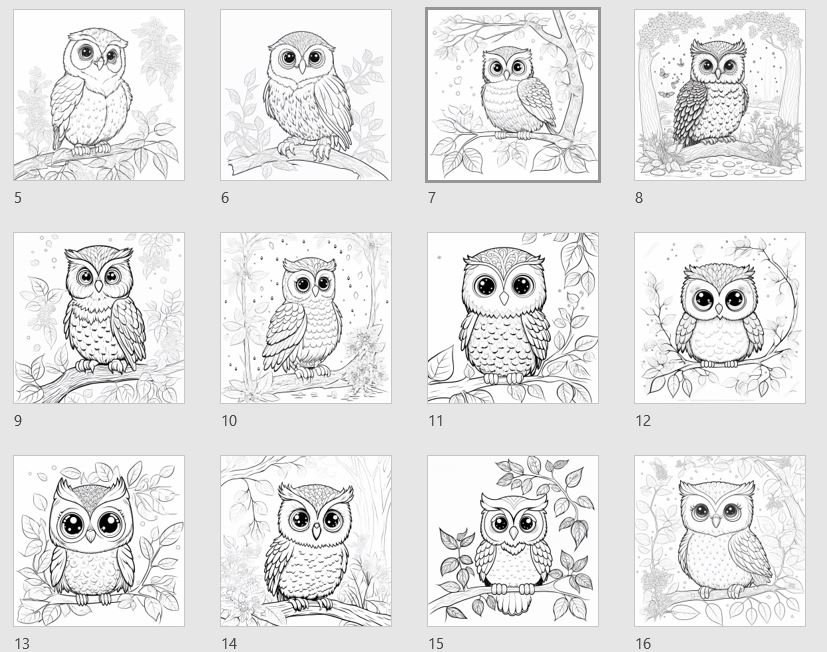 5

6

7

8

9

10

11

12

13

14

15

16