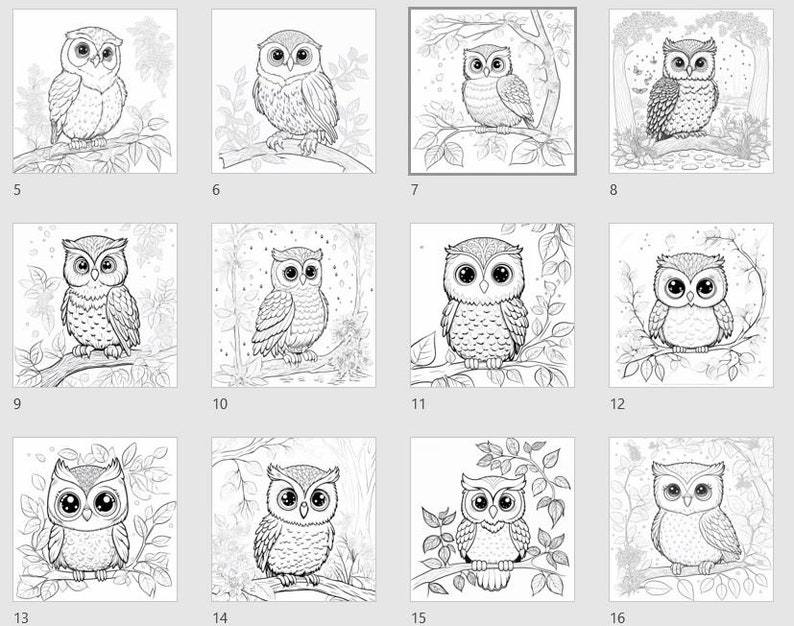 5

6

7

8

9

10

11

12

13

14

15

16