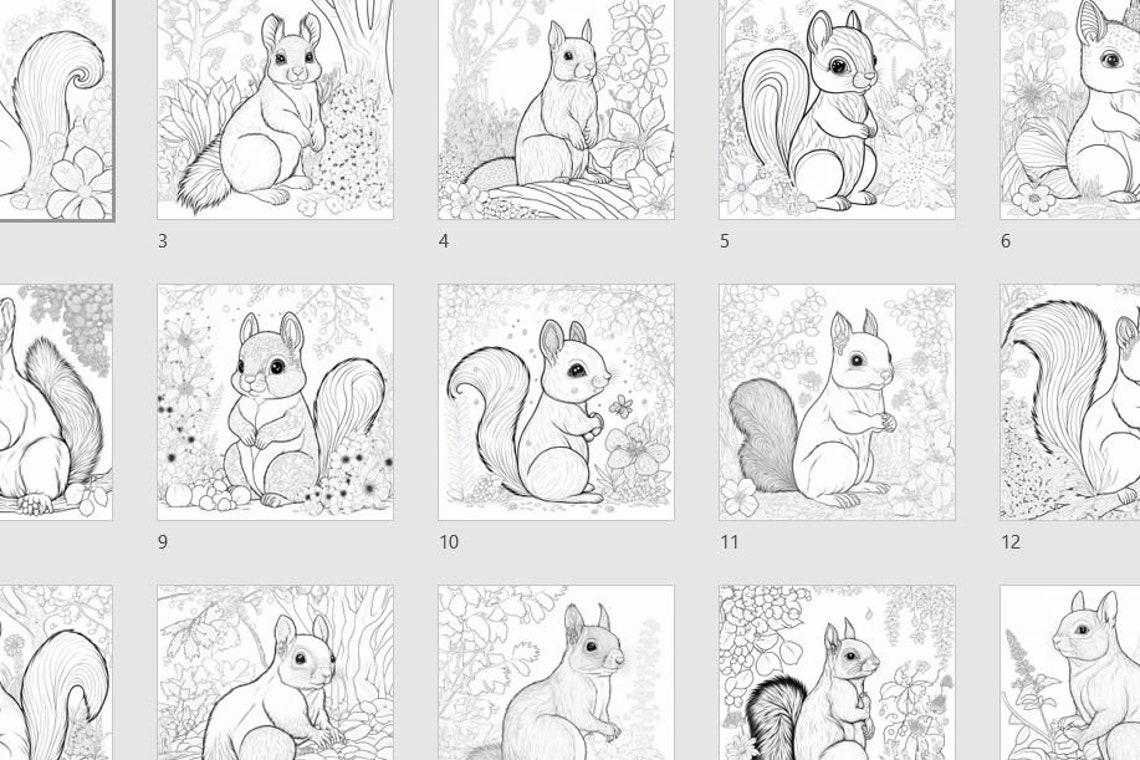 3

4

5

6

9

10

11

12