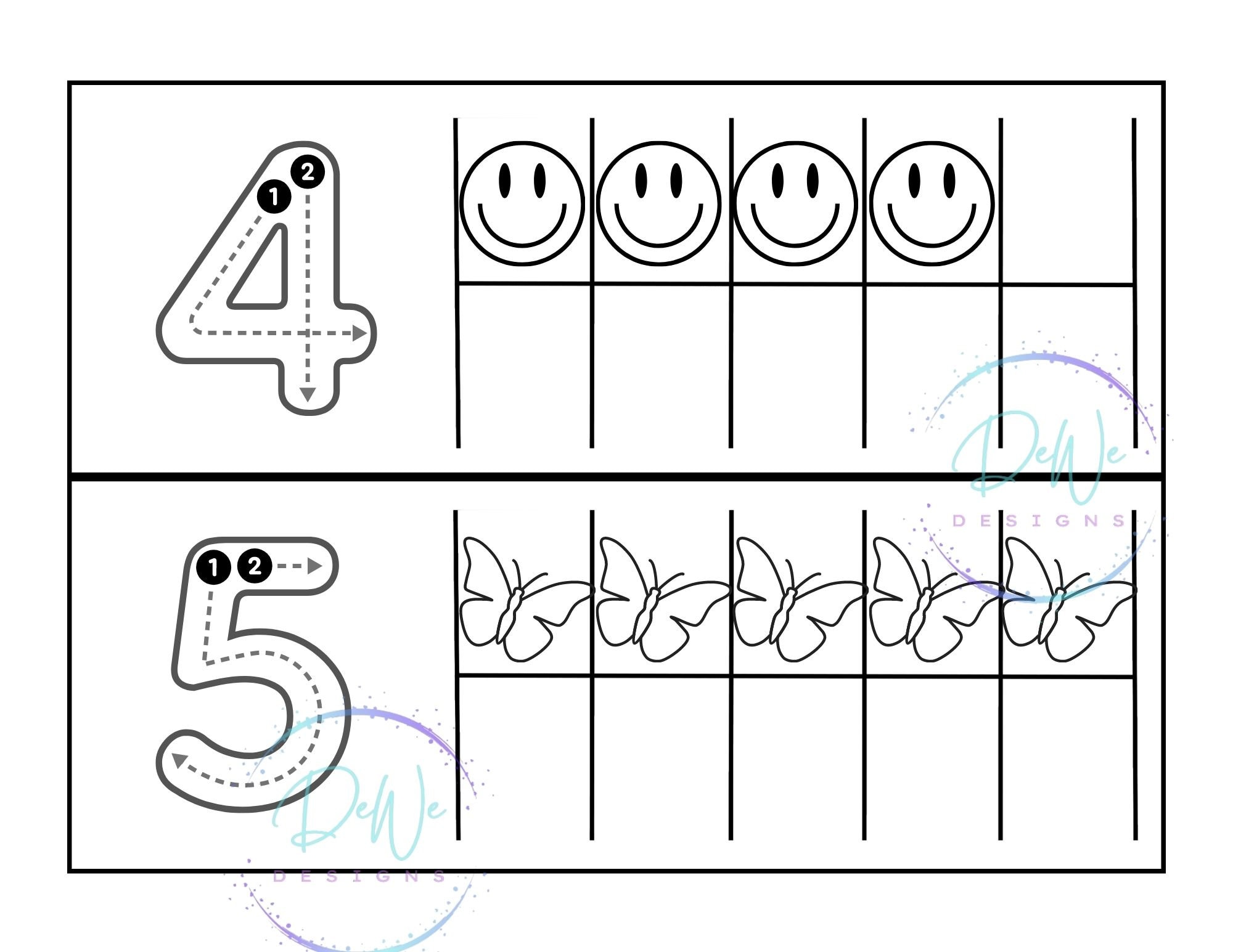 4
1
2

DeWe
DESIGNS

5
1
2

DeWe
DESIGNS