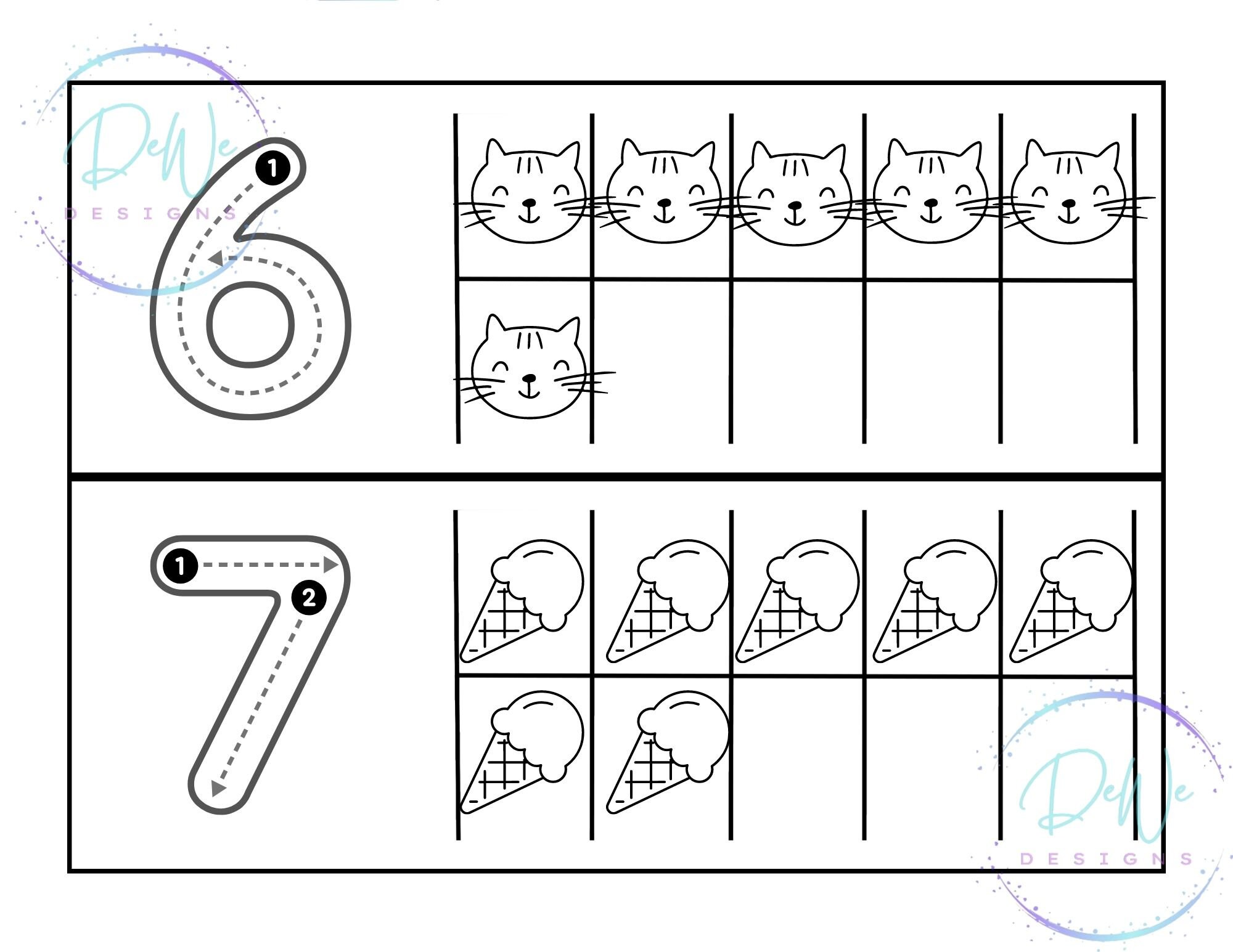 DeWe DESIGNS

6

1

7

1

2

DeWe DESIGNS