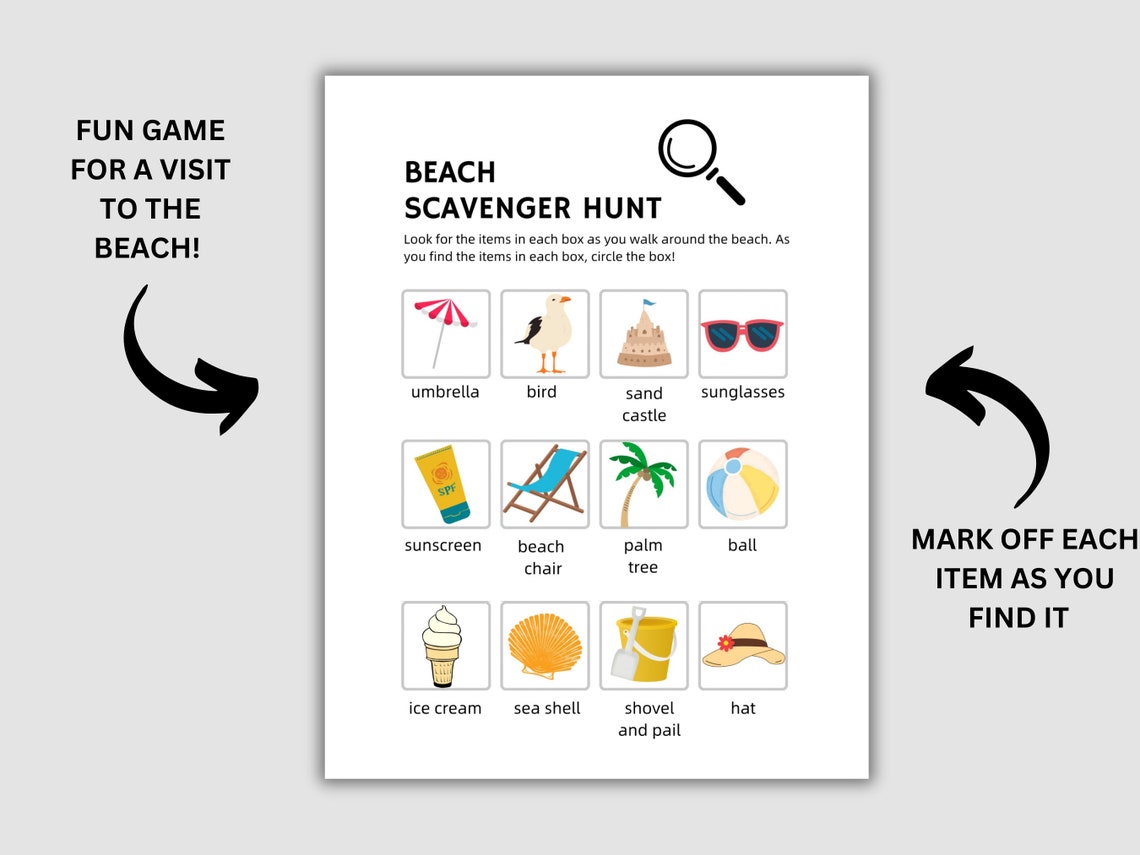 FUN GAME FOR A VISIT TO THE BEACH!

BEACH SCAVENGER HUNT

Look for the items in each box as you walk around the beach. As you find the items in each box, circle the box!

umbrella

bird

sand castle

sunglasses

SPF

sunscreen

beach chair

palm tree

ball

ice cream

sea shell

shovel and pail

hat

MARK OFF EACH ITEM AS YOU FIND IT