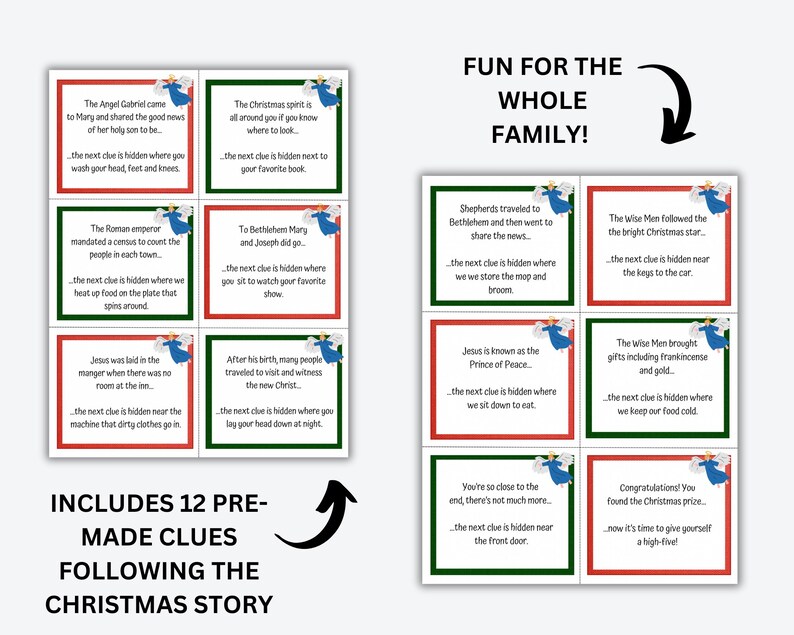 The Angel Gabriel came to Mary and shared the good news of her holy son to be...

...the next clue is hidden where you wash your head, feet and knees.

The Christmas spirit is all around you if you know where to look...

...the next clue is hidden next to your favorite book.

The Roman emperor mandated a census to count the people in each town...

...the next clue is hidden where we heat up food on the plate that spins around.

To Bethlehem Mary and Joseph did go...

...the next clue is hidden where you sit to watch your favorite show.

Jesus was laid in the manger when there was no room at the inn...

...the next clue is hidden near the machine that dirty clothes go in.

After his birth, many people traveled to visit and witness the new Christ...

...the next clue is hidden where you lay your head down at night.

FUN FOR THE WHOLE FAMILY!

Shepherds traveled to Bethlehem and then went to share the news...

...the next clue is hidden where we we store the mop and broom.

The Wise Men followed the the bright Christmas star...

...the next clue is hidden near the keys to the car.

Jesus is known as the Prince of Peace...

...the next clue is hidden where we sit down to eat.

The Wise Men brought gifts including frankincense and gold...

...the next clue is hidden where we keep our food cold.

You're so close to the end, there's not much more...

...the next clue is hidden near the front door.

Congratulations! You found the Christmas prize...

...now it's time to give yourself a high-five!

INCLUDES 12 PRE-MADE CLUES FOLLOWING THE CHRISTMAS STORY