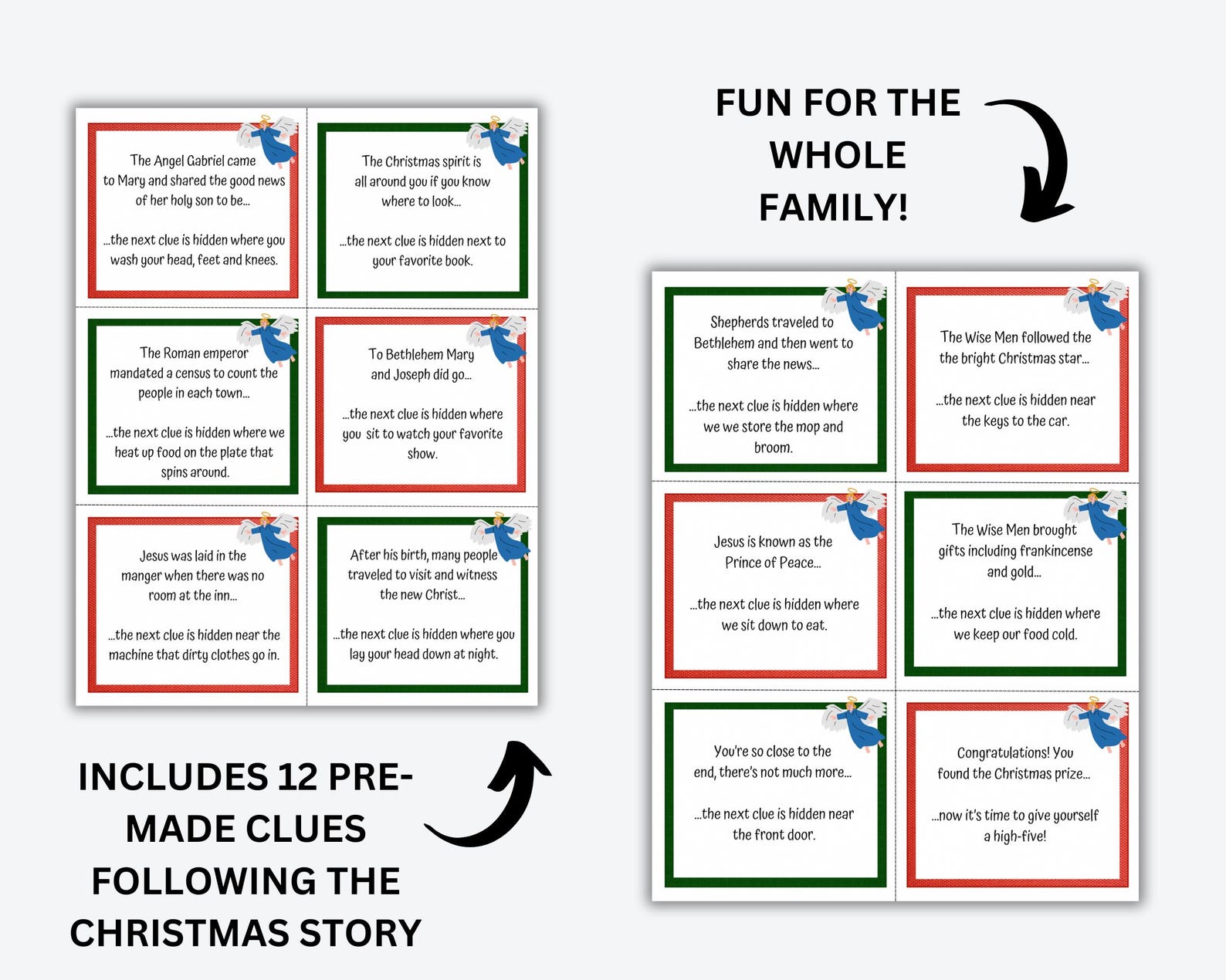 The Angel Gabriel came to Mary and shared the good news of her holy son to be...

...the next clue is hidden where you wash your head, feet and knees.

The Christmas spirit is all around you if you know where to look...

...the next clue is hidden next to your favorite book.

The Roman emperor mandated a census to count the people in each town...

...the next clue is hidden where we heat up food on the plate that spins around.

To Bethlehem Mary and Joseph did go...

...the next clue is hidden where you sit to watch your favorite show.

Jesus was laid in the manger when there was no room at the inn...

...the next clue is hidden near the machine that dirty clothes go in.

After his birth, many people traveled to visit and witness the new Christ...

...the next clue is hidden where you lay your head down at night.

INCLUDES 12 PRE-MADE CLUES FOLLOWING THE CHRISTMAS STORY

FUN FOR THE WHOLE FAMILY!

Shepherds traveled to Bethlehem and then went to share the news...

...the next clue is hidden where we we store the mop and broom.

The Wise Men followed the the bright Christmas star...

...the next clue is hidden near the keys to the car.

Jesus is known as the Prince of Peace...

...the next clue is hidden where we sit down to eat.

The Wise Men brought gifts including frankincense and gold...

...the next clue is hidden where we keep our food cold.

You're so close to the end, there's not much more...

...the next clue is hidden near the front door.

Congratulations! You found the Christmas prize...

...now it's time to give yourself a high-five!