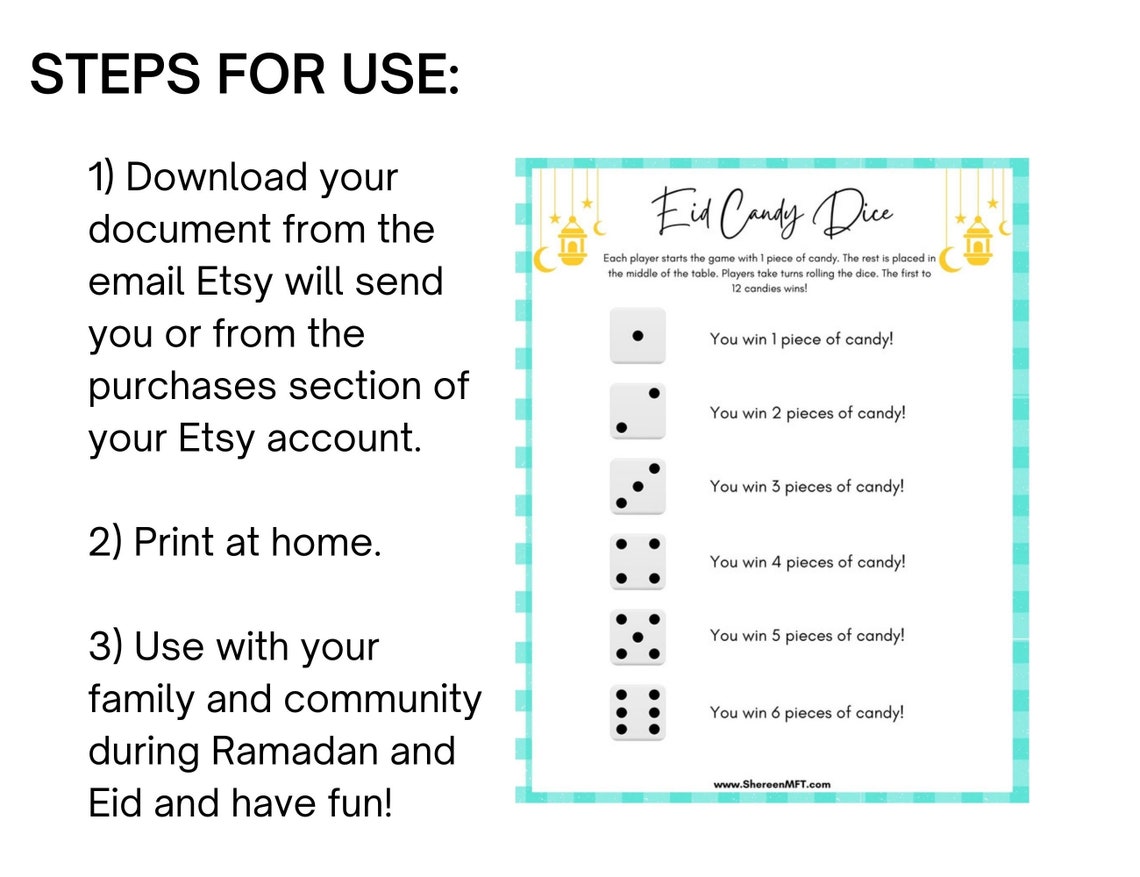 STEPS FOR USE:

1) Download your document from the email Etsy will send you or from the purchases section of your Etsy account.

2) Print at home.

3) Use with your family and community during Ramadan and Eid and have fun!

Eid Candy Dice

Each player starts the game with 1 piece of candy. The rest is placed in the middle of the table. Players take turns rolling the dice. The first to 12 candies wins!

You win 1 piece of candy!

You win 2 pieces of candy!

You win 3 pieces of candy!

You win 4 pieces of candy!

You win 5 pieces of candy!

You win 6 pieces of candy!

www.ShereenMFT.com