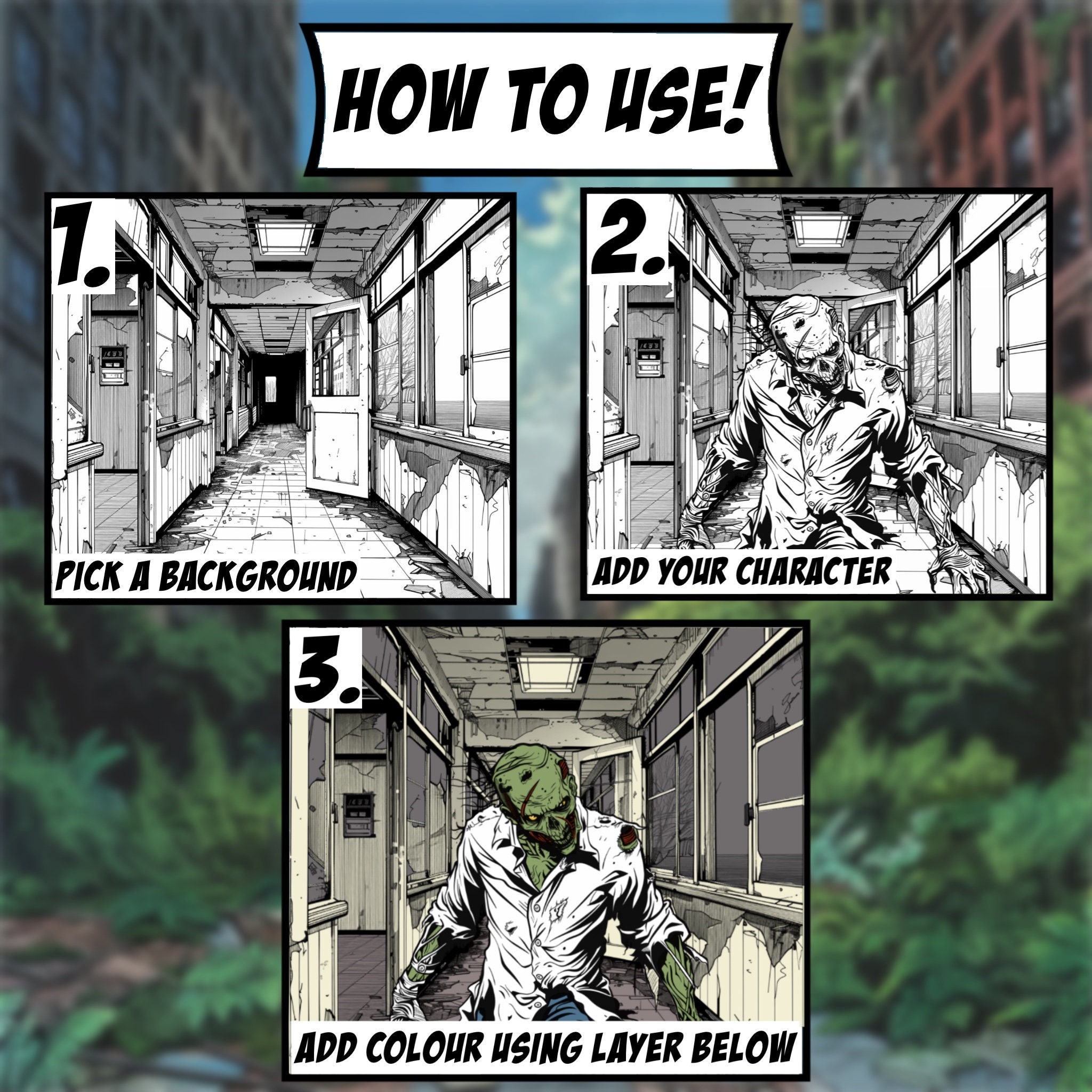 HOW TO USE!

1.

PICK A BACKGROUND

2.

ADD YOUR CHARACTER

3.

ADD COLOUR USING LAYER BELOW