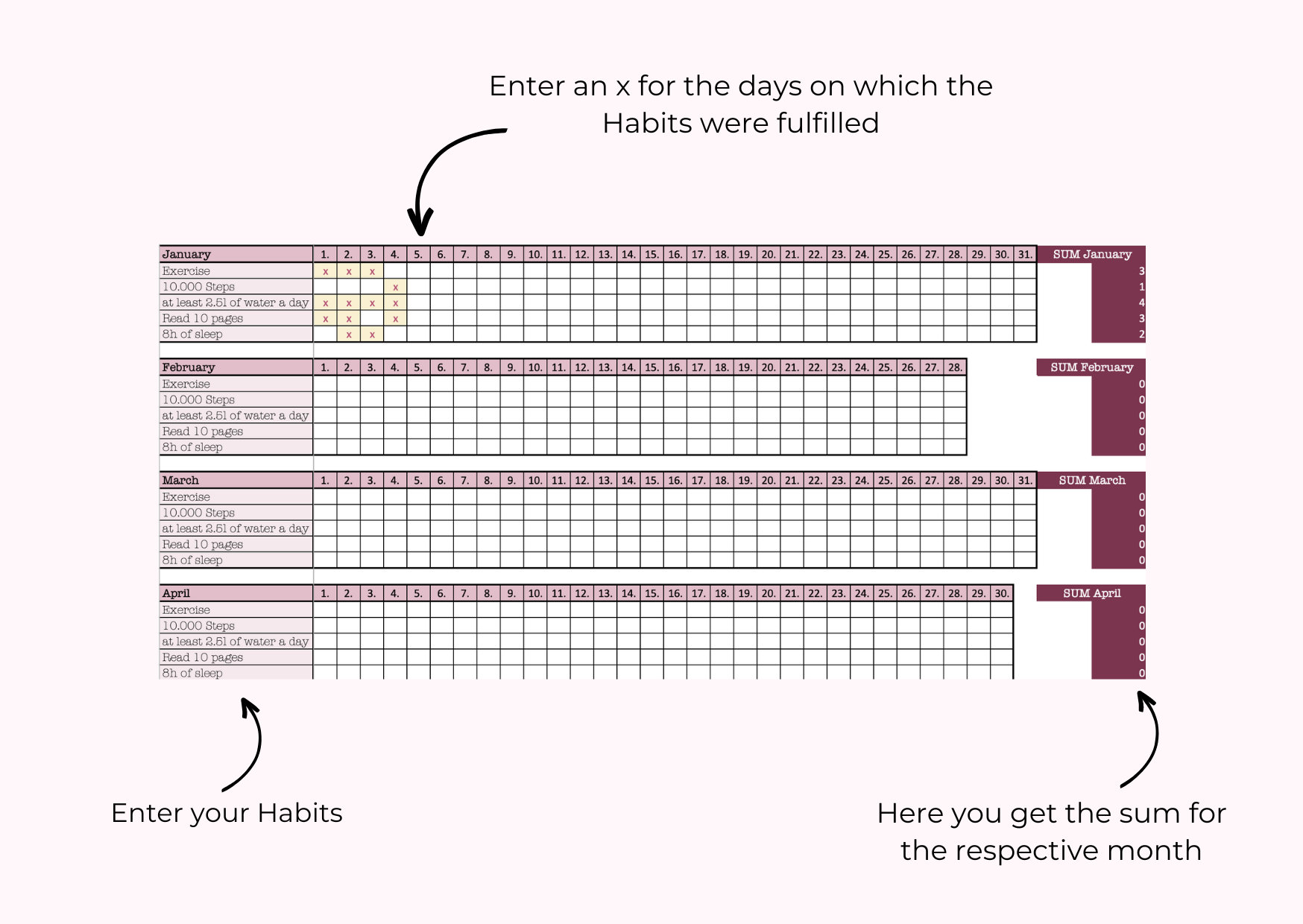 Enter an x for the days on which the Habits were fulfilled

| January | 1. | 2. | 3. | 4. | 5. | 6. | 7. | 8. | 9. | 10. | 11. | 12. | 13. | 14. | 15. | 16. | 17. | 18. | 19. | 20. | 21. | 22. | 23. | 24. | 25. | 26. | 27. | 28. | 29. | 30. | 31. | SUM January |
|---|---|---|---|---|---|---|---|---|---|---|---|---|---|---|---|---|---|---|---|---|---|---|---|---|---|---|---|---|---|---|---|---|
| Exercise | x | x | x | | | | | | | | | | | | | | | | | | | | | | | | | | | | | 3 |
| 10.000 Steps | | | | x | | | | | | | | | | | | | | | | | | | | | | | | | | | | 1 |
| at least 2.5l of water a day | x | x | x | x | | | | | | | | | | | | | | | | | | | | | | | | | | | | 4 |
| Read 10 pages | x | x | | x | | | | | | | | | | | | | | | | | | | | | | | | | | | | 3 |
| 8h of sleep | | x | x | | | | | | | | | | | | | | | | | | | | | | | | | | | | | 2 |

| February | 1. | 2. | 3. | 4. | 5. | 6. | 7. | 8. | 9. | 10. | 11. | 12. | 13. | 14. | 15. | 16. | 17. | 18. | 19. | 20. | 21. | 22. | 23. | 24. | 25. | 26. | 27. | 28. | SUM February |
|---|---|---|---|---|---|---|---|---|---|---|---|---|---|---|---|---|---|---|---|---|---|---|---|---|---|---|---|---|---|
| Exercise | | | | | | | | | | | | | | | | | | | | | | | | | | | | | 0 |
| 10.000 Steps | | | | | | | | | | | | | | | | | | | | | | | | | | | | | 0 |
| at least 2.5l of water a day | | | | | | | | | | | | | | | | | | | | | | | | | | | | | 0 |
| Read 10 pages | | | | | | | | | | | | | | | | | | | | | | | | | | | | | 0 |
| 8h of sleep | | | | | | | | | | | | | | | | | | | | | | | | | | | | | 0 |

| March | 1. | 2. | 3. | 4. | 5. | 6. | 7. | 8. | 9. | 10. | 11. | 12. | 13. | 14. | 15. | 16. | 17. | 18. | 19. | 20. | 21. | 22. | 23. | 24. | 25. | 26. | 27. | 28. | 29. | 30. | 31. | SUM March |
|---|---|---|---|---|---|---|---|---|---|---|---|---|---|---|---|---|---|---|---|---|---|---|---|---|---|---|---|---|---|---|---|---|
| Exercise | | | | | | | | | | | | | | | | | | | | | | | | | | | | | | | | 0 |
| 10.000 Steps | | | | | | | | | | | | | | | | | | | | | | | | | | | | | | | | 0 |
| at least 2.5l of water a day | | | | | | | | | | | | | | | | | | | | | | | | | | | | | | | | 0 |
| Read 10 pages | | | | | | | | | | | | | | | | | | | | | | | | | | | | | | | | 0 |
| 8h of sleep | | | | | | | | | | | | | | | | | | | | | | | | | | | | | | | | 0 |

| April | 1. | 2. | 3. | 4. | 5. | 6. | 7. | 8. | 9. | 10. | 11. | 12. | 13. | 14. | 15. | 16. | 17. | 18. | 19. | 20. | 21. | 22. | 23. | 24. | 25. | 26. | 27. | 28. | 29. | 30. | SUM April |
|---|---|---|---|---|---|---|---|---|---|---|---|---|---|---|---|---|---|---|---|---|---|---|---|---|---|---|---|---|---|---|---|
| Exercise | | | | | | | | | | | | | | | | | | | | | | | | | | | | | | | 0 |
| 10.000 Steps | | | | | | | | | | | | | | | | | | | | | | | | | | | | | | | 0 |
| at least 2.5l of water a day | | | | | | | | | | | | | | | | | | | | | | | | | | | | | | | 0 |
| Read 10 pages | | | | | | | | | | | | | | | | | | | | | | | | | | | | | | | 0 |
| 8h of sleep | | | | | | | | | | | | | | | | | | | | | | | | | | | | | | | 0 |

Enter your Habits

Here you get the sum for the respective month