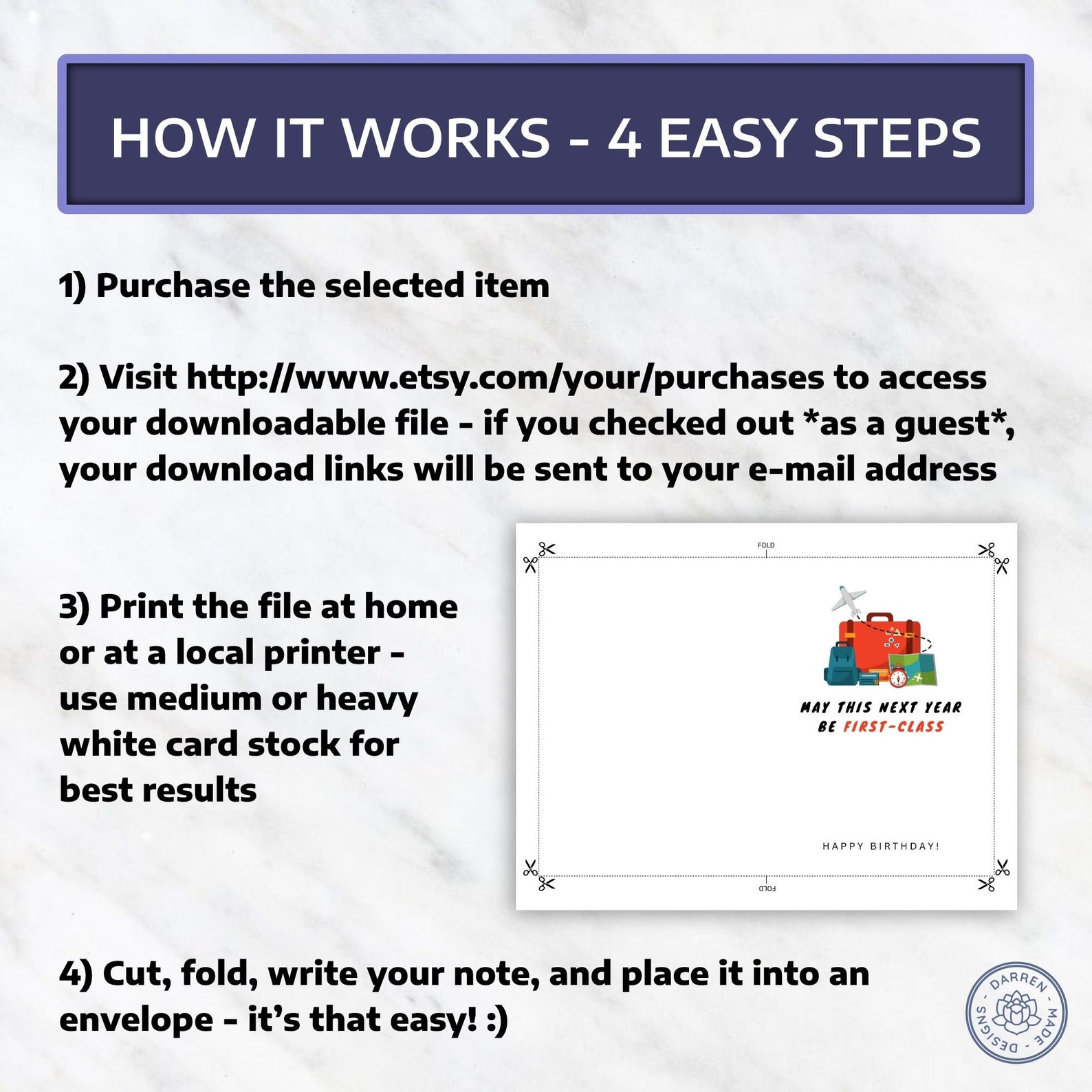 HOW IT WORKS - 4 EASY STEPS

1) Purchase the selected item

2) Visit http://www.etsy.com/your/purchases to access your downloadable file - if you checked out *as a guest*, your download links will be sent to your e-mail address

3) Print the file at home or at a local printer - use medium or heavy white card stock for best results

FOLD

MAY THIS NEXT YEAR BE FIRST-CLASS

HAPPY BIRTHDAY!

FOLD

4) Cut, fold, write your note, and place it into an envelope - it's that easy! :)

DARREN - MADE - DESIGNS -