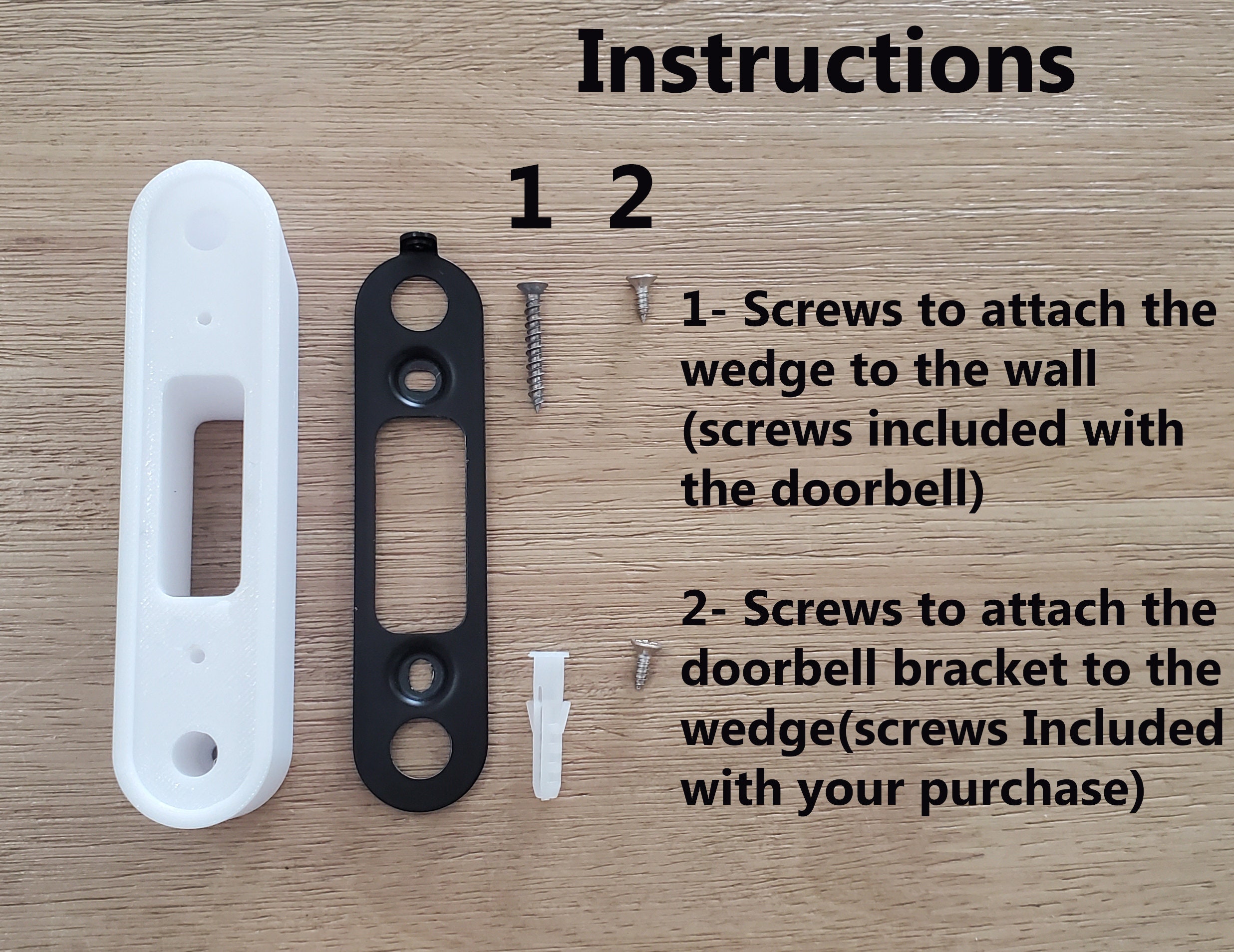 Instructions

1 2

1- Screws to attach the wedge to the wall (screws included with the doorbell)

2- Screws to attach the doorbell bracket to the wedge(screws Included with your purchase)