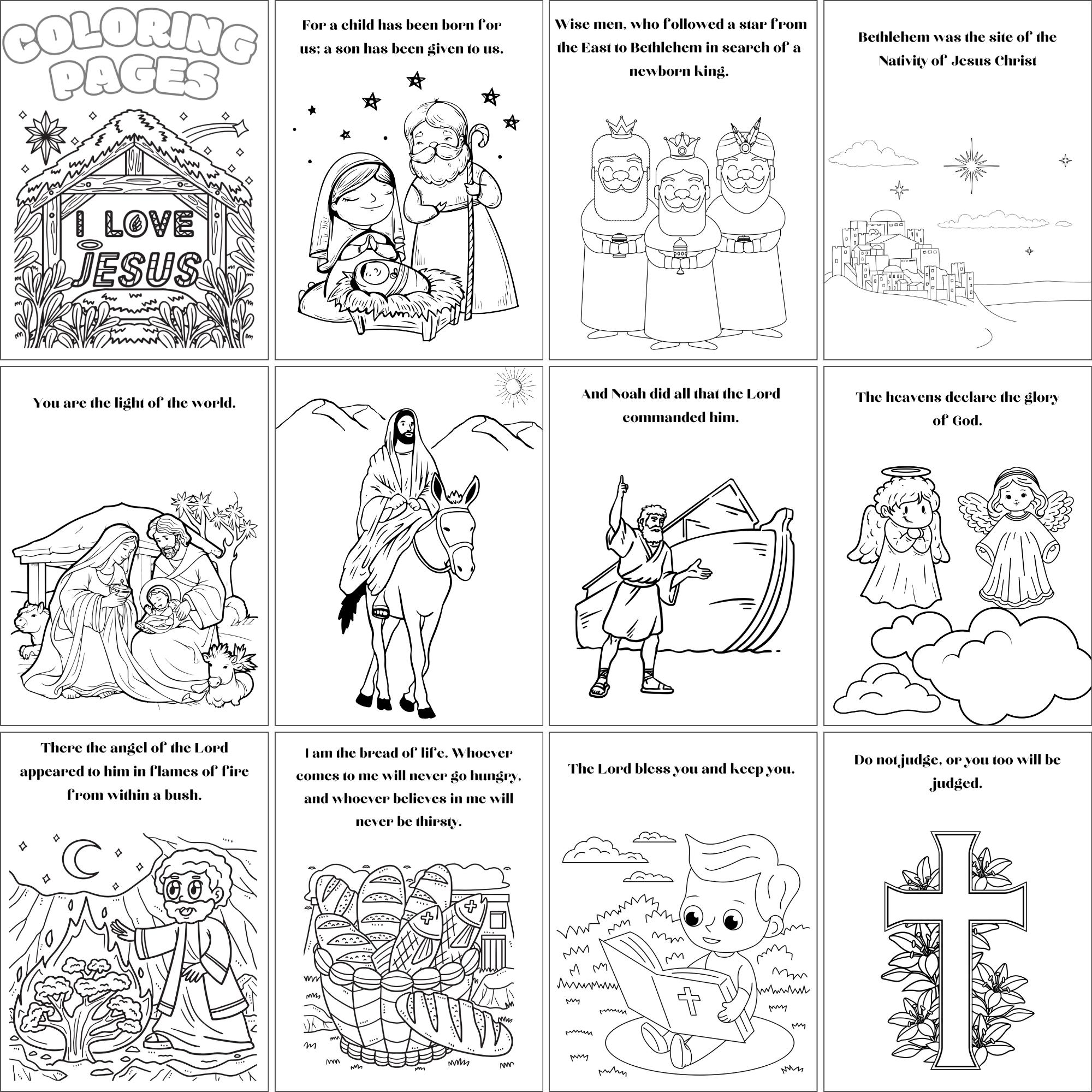 COLORING PAGES

I LOVE JESUS

For a child has been born for us; a son has been given to us.

Wise men, who followed a star from the East to Bethlehem in search of a newborn king.

Bethlehem was the site of the Nativity of Jesus Christ

You are the light of the world.

And Noah did all that the Lord commanded him.

The heavens declare the glory of God.

There the angel of the Lord appeared to him in flames of fire from within a bush.

I am the bread of life. Whoever comes to me will never go hungry, and whoever believes in me will never be thirsty.

The Lord bless you and keep you.

Do not judge, or you too will be judged.