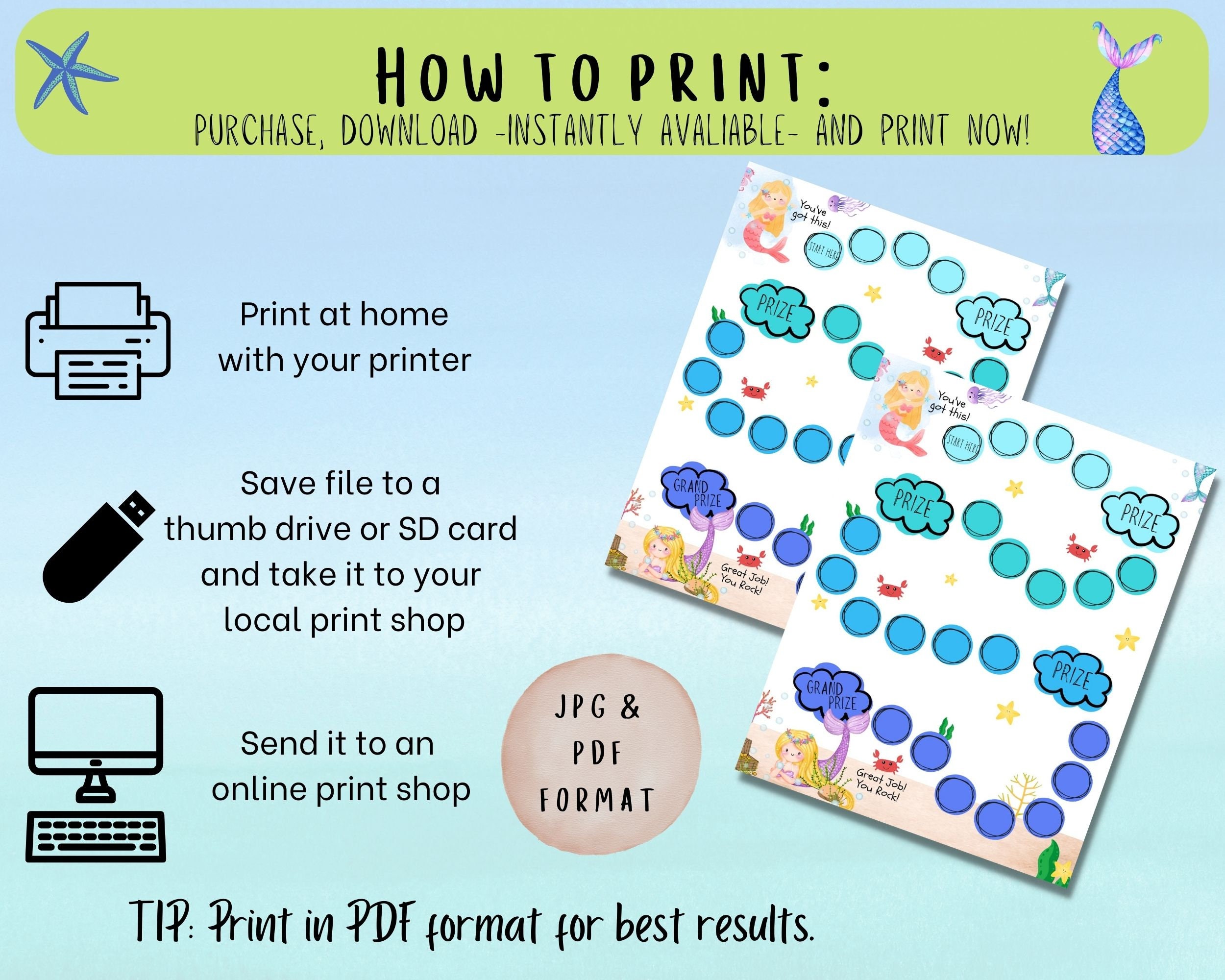 HOW TO PRINT:
PURCHASE, DOWNLOAD -INSTANTLY AVALIABLE- AND PRINT NOW!

Print at home with your printer

Save file to a thumb drive or SD card and take it to your local print shop

Send it to an online print shop

JPG & PDF FORMAT

You've got this!
START HERE
PRIZE
PRIZE
GRAND PRIZE
Great Job! You Rock!

You've got this!
START HERE
PRIZE
PRIZE
PRIZE
GRAND PRIZE
Great Job! You Rock!

TIP: Print in PDF format for best results.