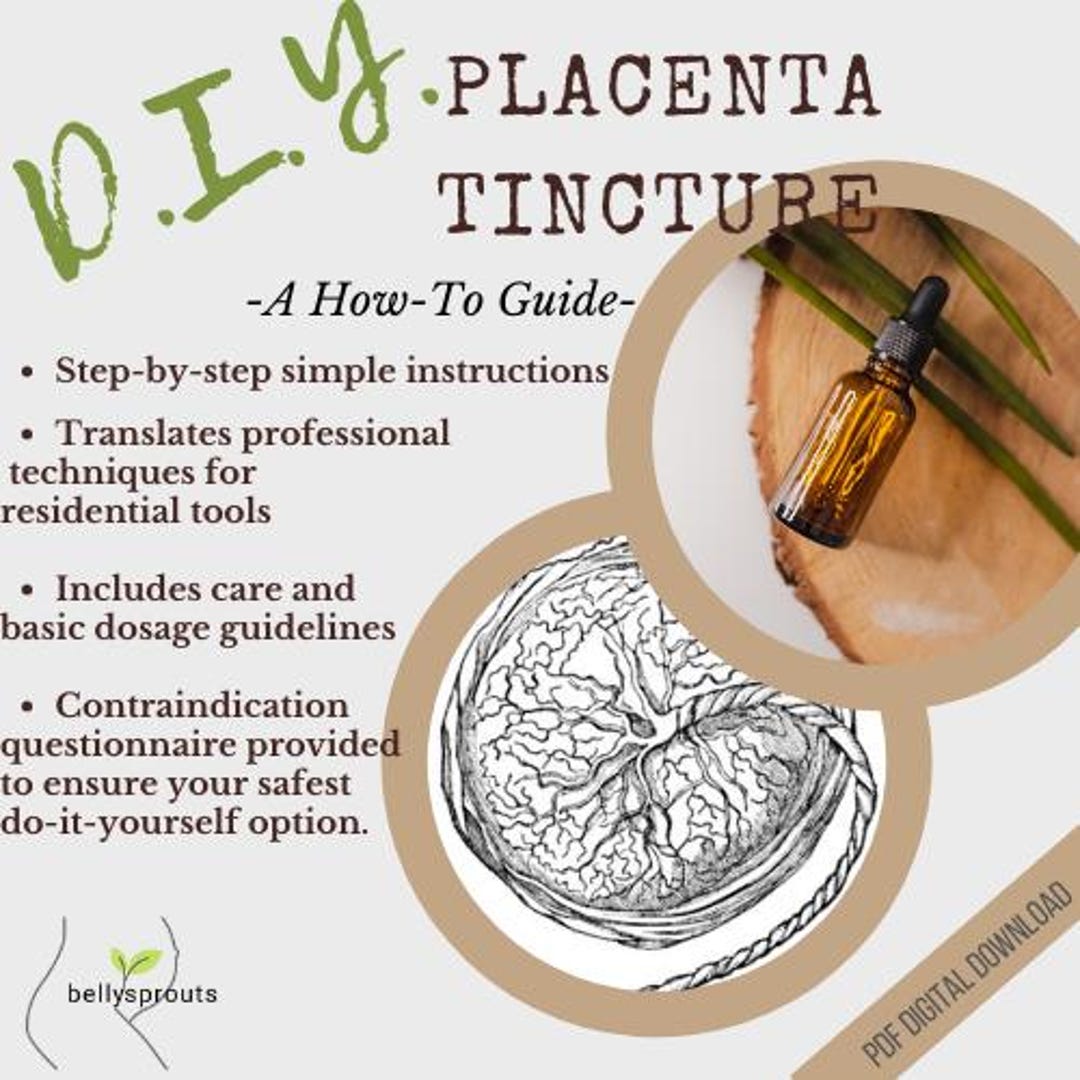 D.I.Y. PLACENTA TINCTURE

-A How-To Guide-

• Step-by-step simple instructions

• Translates professional techniques for residential tools

• Includes care and basic dosage guidelines

• Contraindication questionnaire provided to ensure your safest do-it-yourself option.

bellysprouts

PDF DIGITAL DOWNLOAD