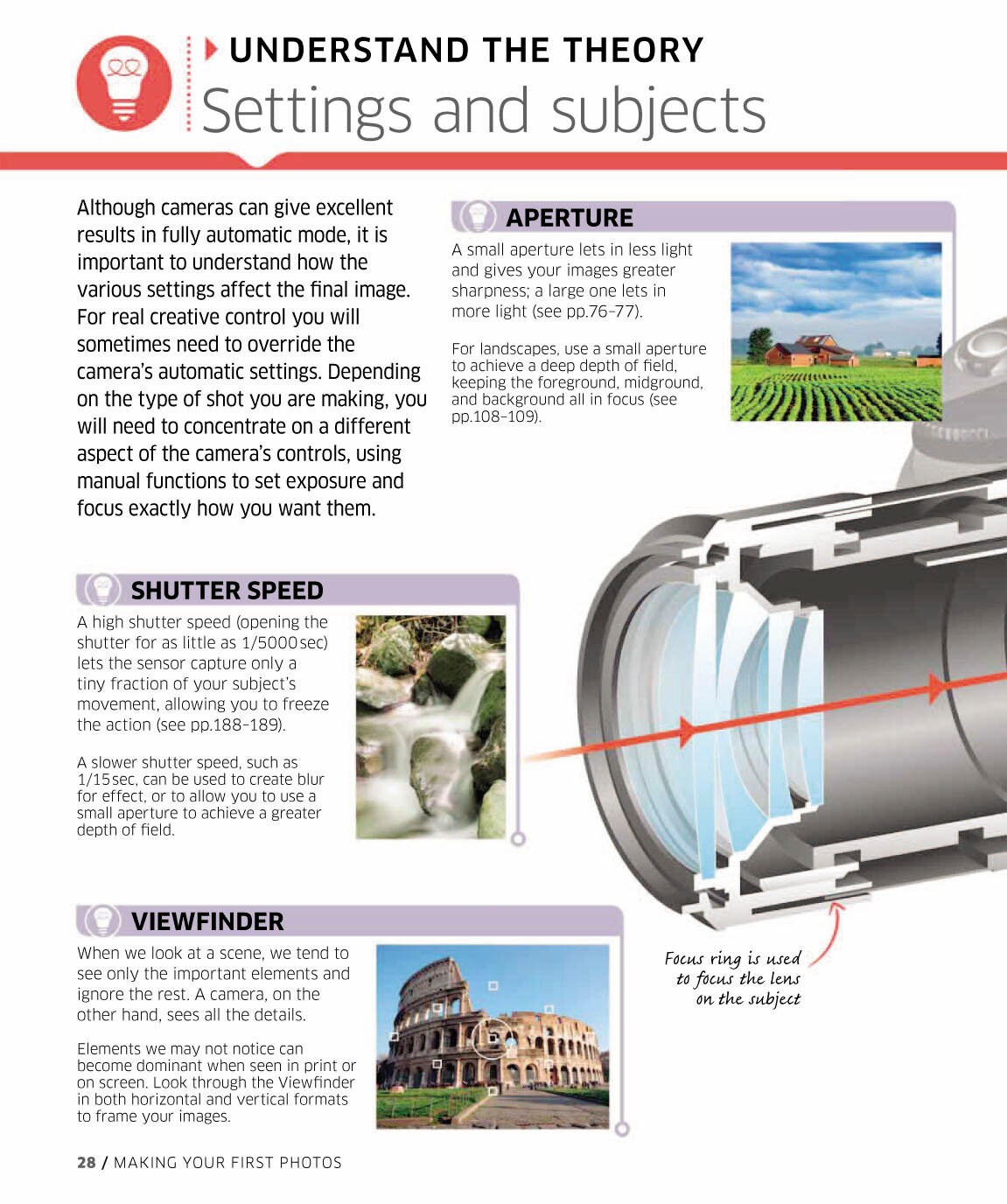 UNDERSTAND THE THEORY

Settings and subjects

Although cameras can give excellent results in fully automatic mode, it is important to understand how the various settings affect the final image. For real creative control you will sometimes need to override the camera's automatic settings. Depending on the type of shot you are making, you will need to concentrate on a different aspect of the camera's controls, using manual functions to set exposure and focus exactly how you want them.

APERTURE

A small aperture lets in less light and gives your images greater sharpness; a large one lets in more light (see pp.76–77).

For landscapes, use a small aperture to achieve a deep depth of field, keeping the foreground, midground, and background all in focus (see pp.108–109).

SHUTTER SPEED

A high shutter speed (opening the shutter for as little as 1/5000 sec) lets the sensor capture only a tiny fraction of your subject's movement, allowing you to freeze the action (see pp.188–189).

A slower shutter speed, such as 1/15 sec, can be used to create blur for effect, or to allow you to use a small aperture to achieve a greater depth of field.

VIEWFINDER

When we look at a scene, we tend to see only the important elements and ignore the rest. A camera, on the other hand, sees all the details.

Elements we may not notice can become dominant when seen in print or on screen. Look through the Viewfinder in both horizontal and vertical formats to frame your images.

Focus ring is used to focus the lens on the subject

28 / MAKING YOUR FIRST PHOTOS