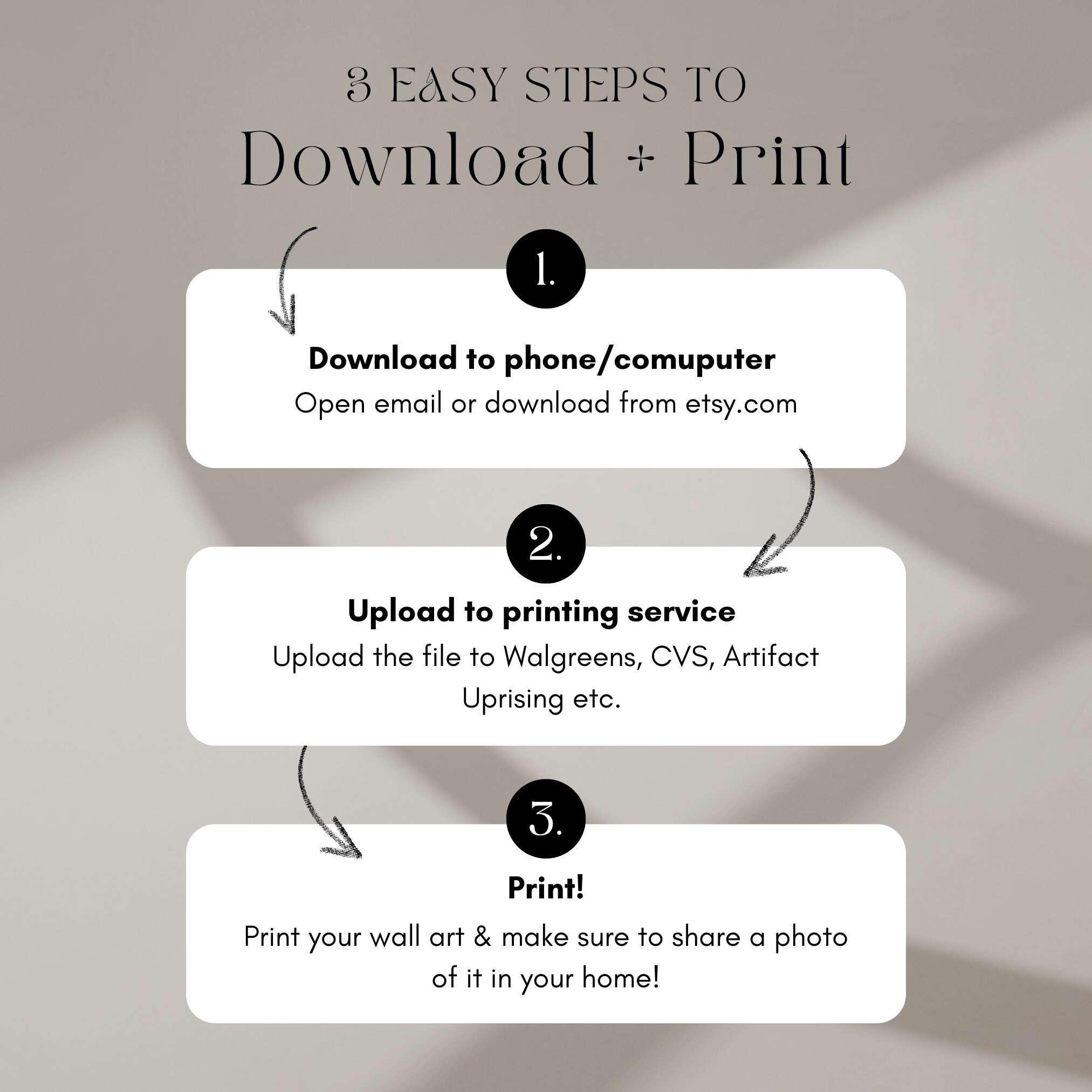 3 EASY STEPS TO
Download + Print

1.

Download to phone/comuputer
Open email or download from etsy.com

2.

Upload to printing service
Upload the file to Walgreens, CVS, Artifact Uprising etc.

3.

Print!
Print your wall art & make sure to share a photo of it in your home!