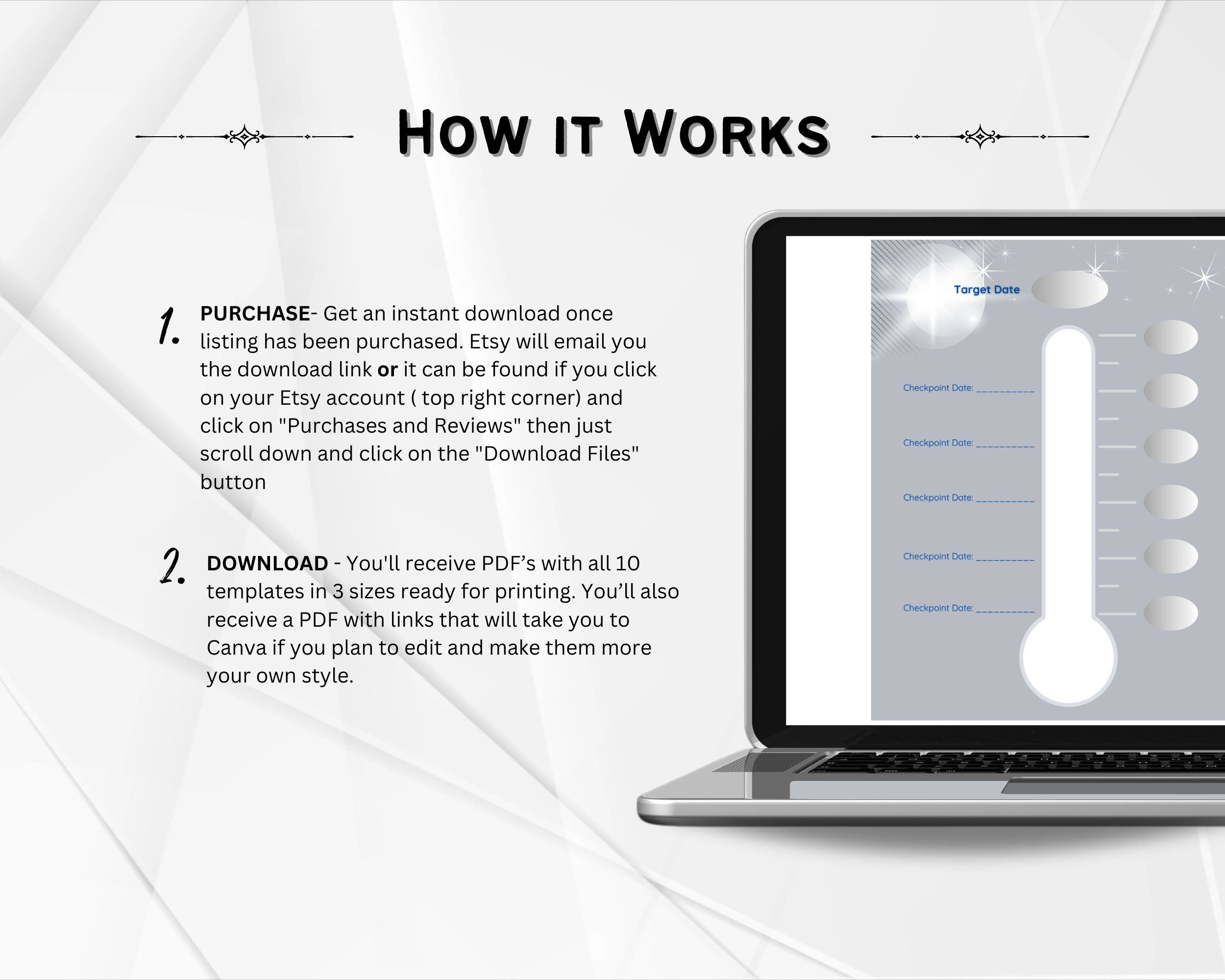 How it Works

1. PURCHASE- Get an instant download once listing has been purchased. Etsy will email you the download link or it can be found if you click on your Etsy account ( top right corner) and click on "Purchases and Reviews" then just scroll down and click on the "Download Files" button

2. DOWNLOAD - You'll receive PDF’s with all 10 templates in 3 sizes ready for printing. You’ll also receive a PDF with links that will take you to Canva if you plan to edit and make them more your own style.

Target Date

Checkpoint Date: __________

Checkpoint Date: __________

Checkpoint Date: __________

Checkpoint Date: __________

Checkpoint Date: __________