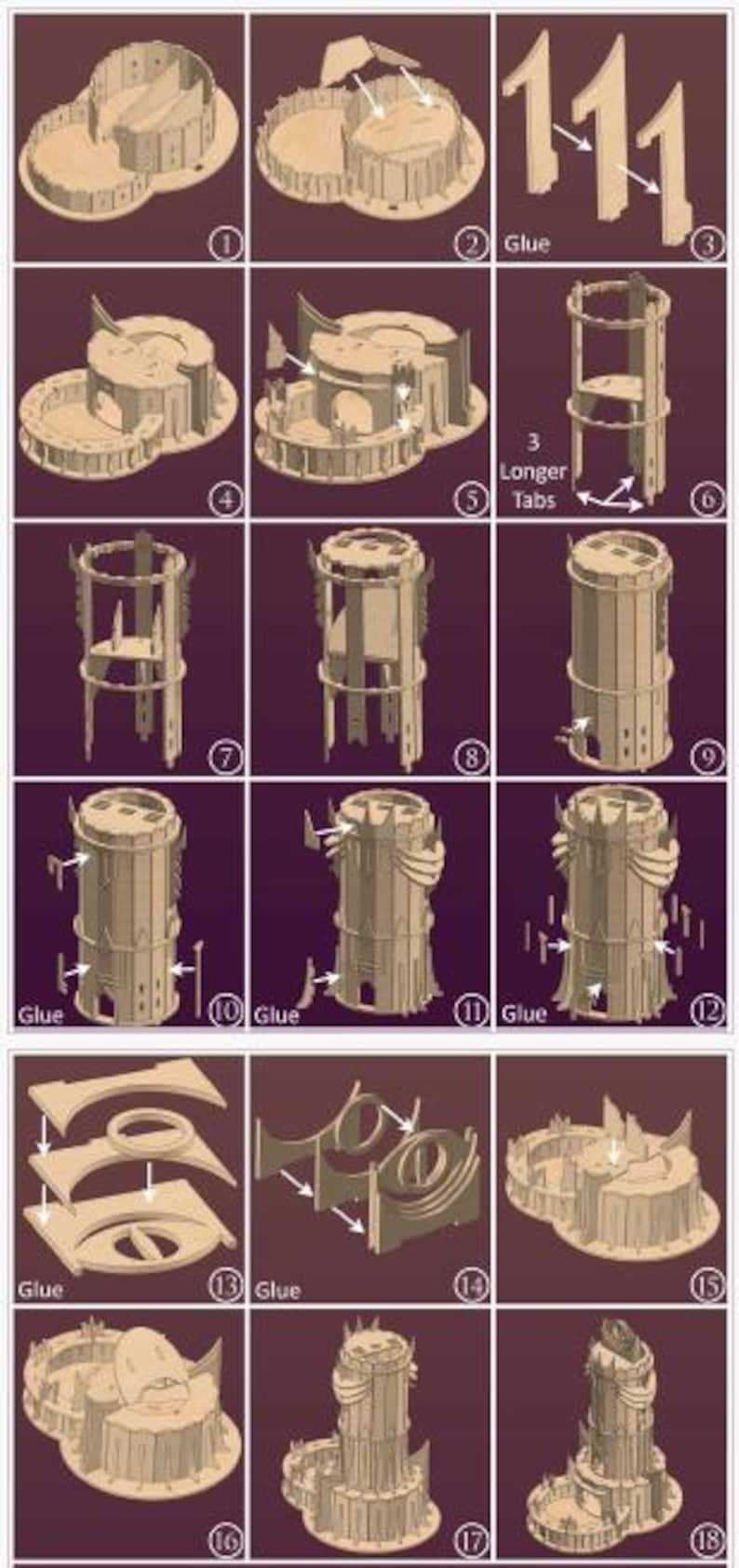 1

2

Glue 3

4

5

3 Longer Tabs 6

7

8

9

Glue 10

Glue 11

Glue 12

Glue 13

Glue 14

15

16

17

18