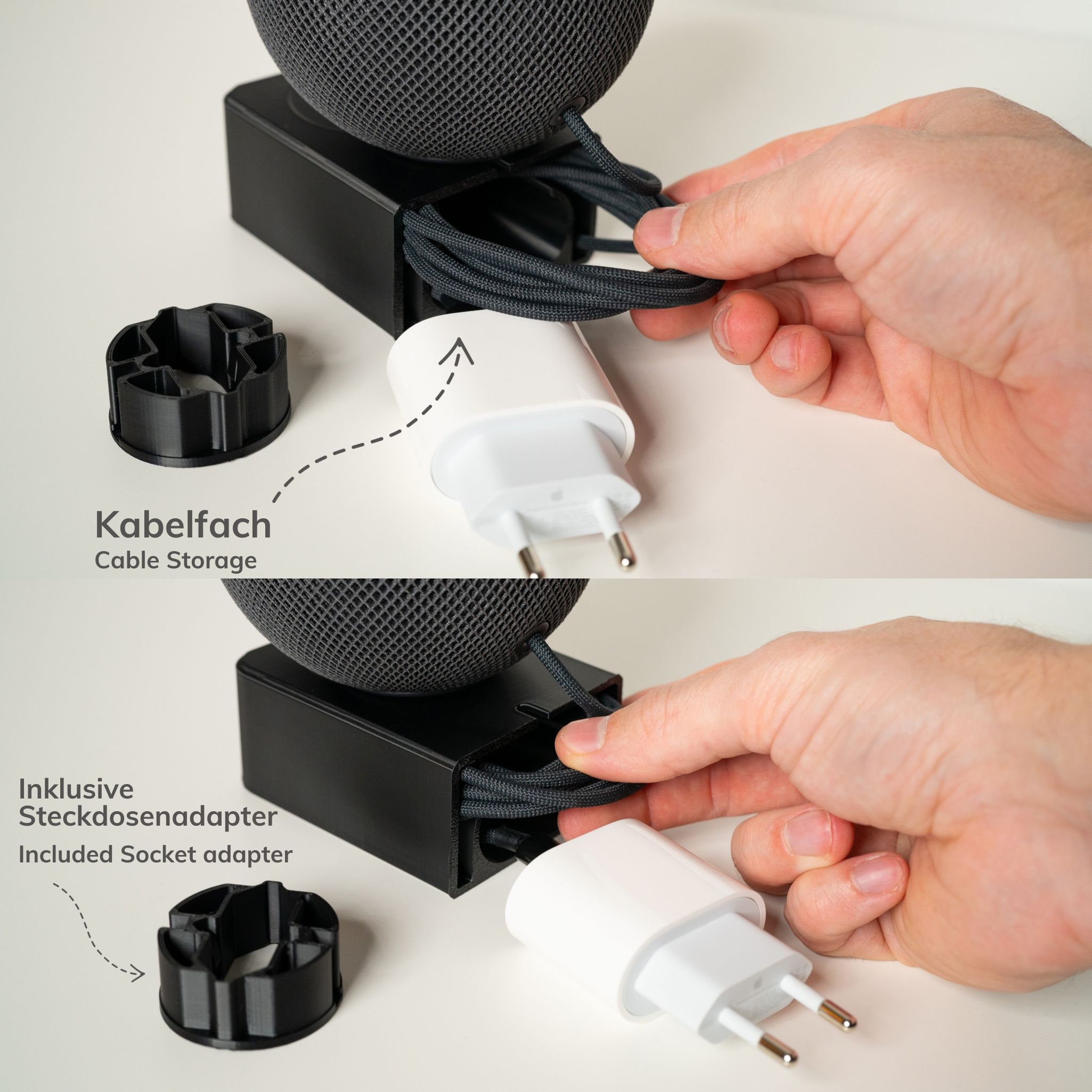 Kabelfach
Cable Storage

Inklusive
Steckdosenadapter
Included Socket adapter