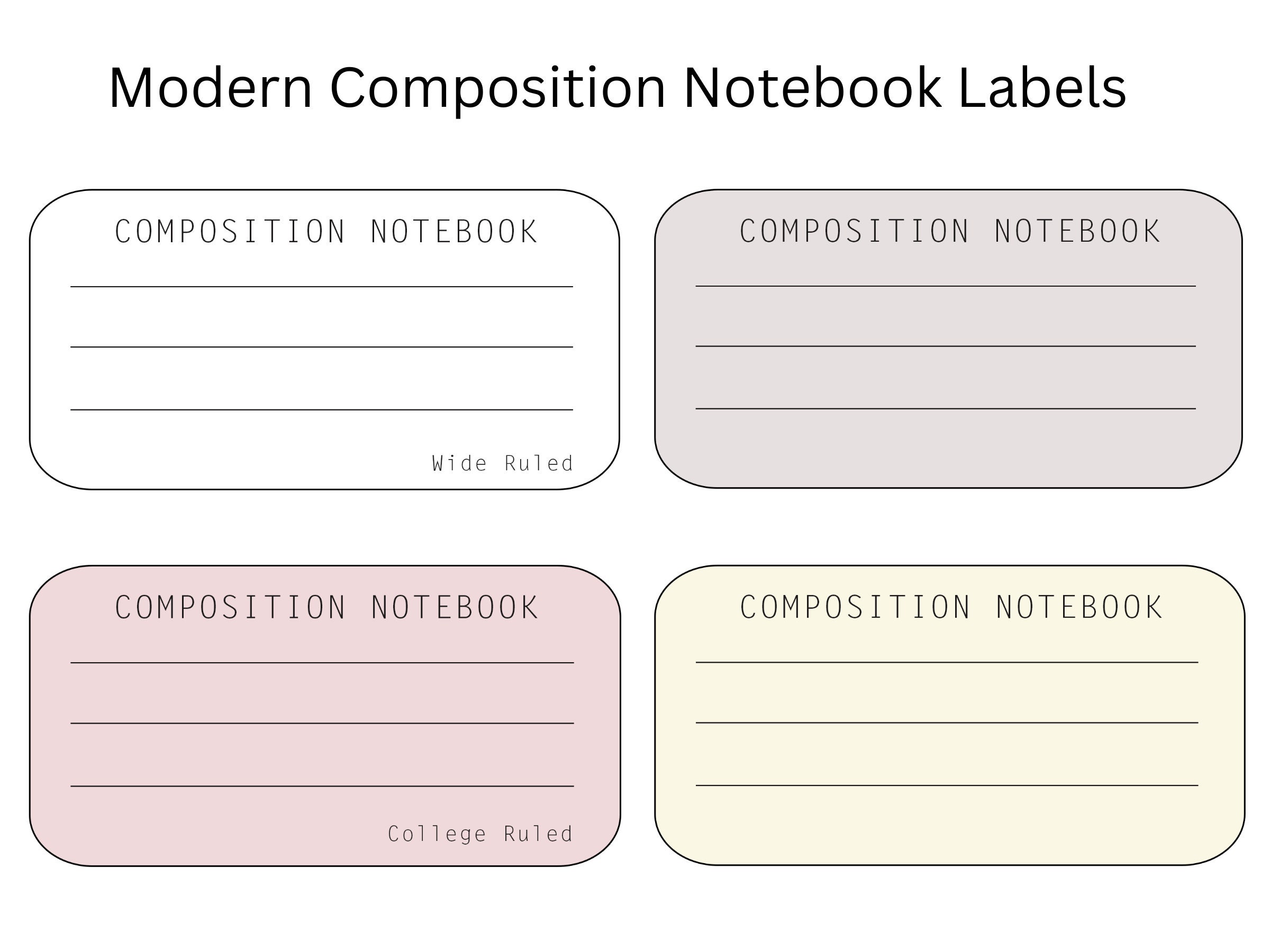 Modern Composition Notebook Labels

COMPOSITION NOTEBOOK

Wide Ruled

COMPOSITION NOTEBOOK

COMPOSITION NOTEBOOK

College Ruled

COMPOSITION NOTEBOOK