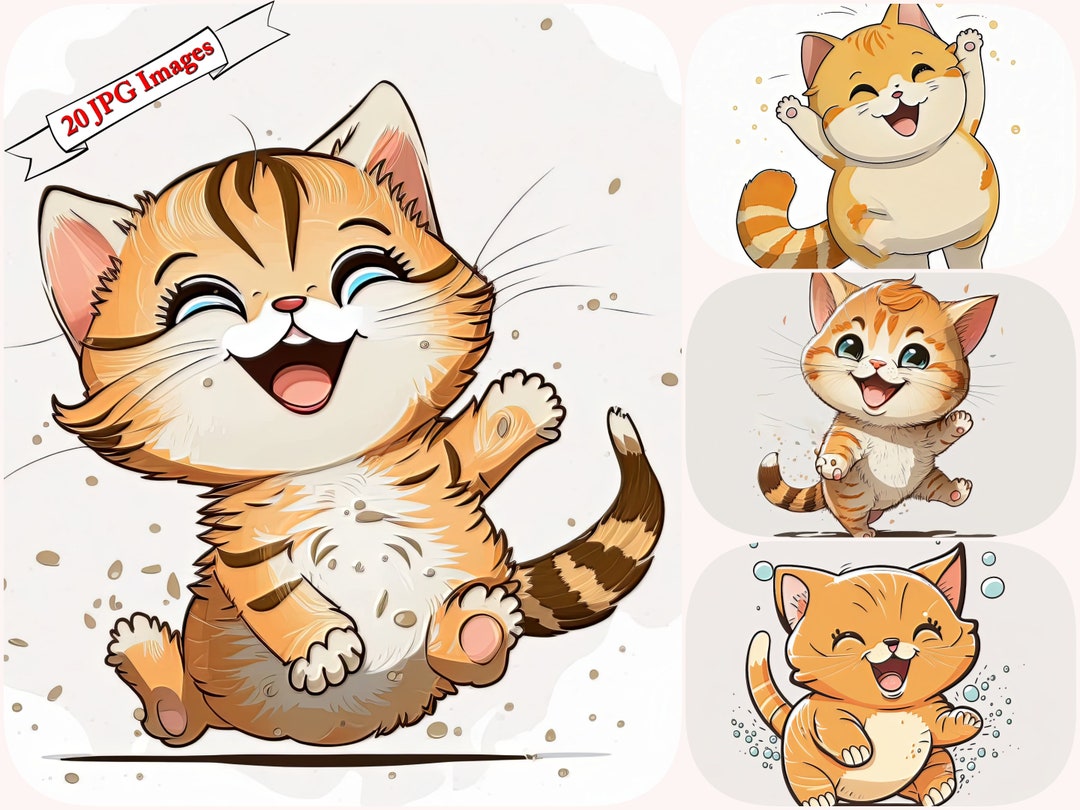 20 JPG Images