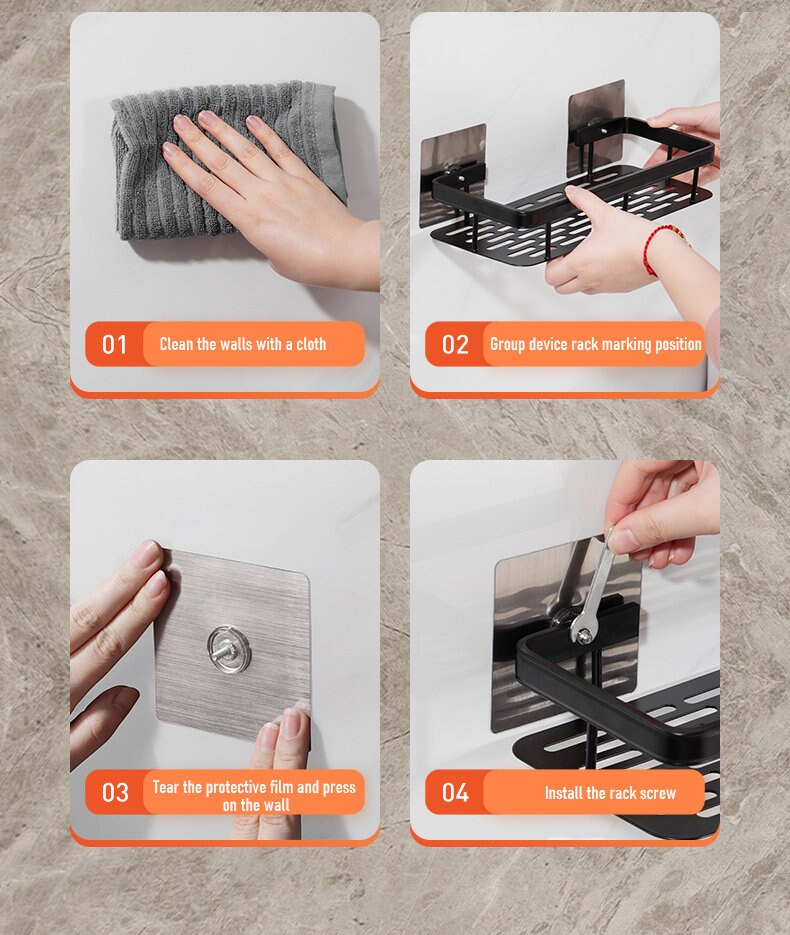 01 Clean the walls with a cloth

02 Group device rack marking position

03 Tear the protective film and press on the wall

04 Install the rack screw