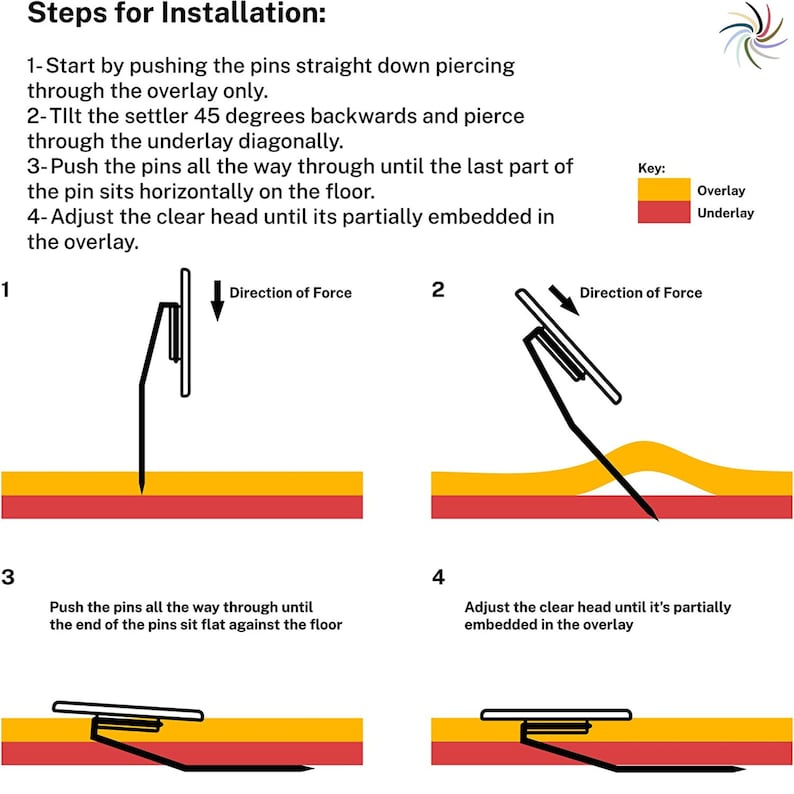 Steps for Installation:

1- Start by pushing the pins straight down piercing through the overlay only.
2- TIlt the settler 45 degrees backwards and pierce through the underlay diagonally.
3- Push the pins all the way through until the last part of the pin sits horizontally on the floor.
4- Adjust the clear head until its partially embedded in the overlay.

Key:
Overlay
Underlay

1
Direction of Force

2
Direction of Force

3
Push the pins all the way through until the end of the pins sit flat against the floor

4
Adjust the clear head until it's partially embedded in the overlay