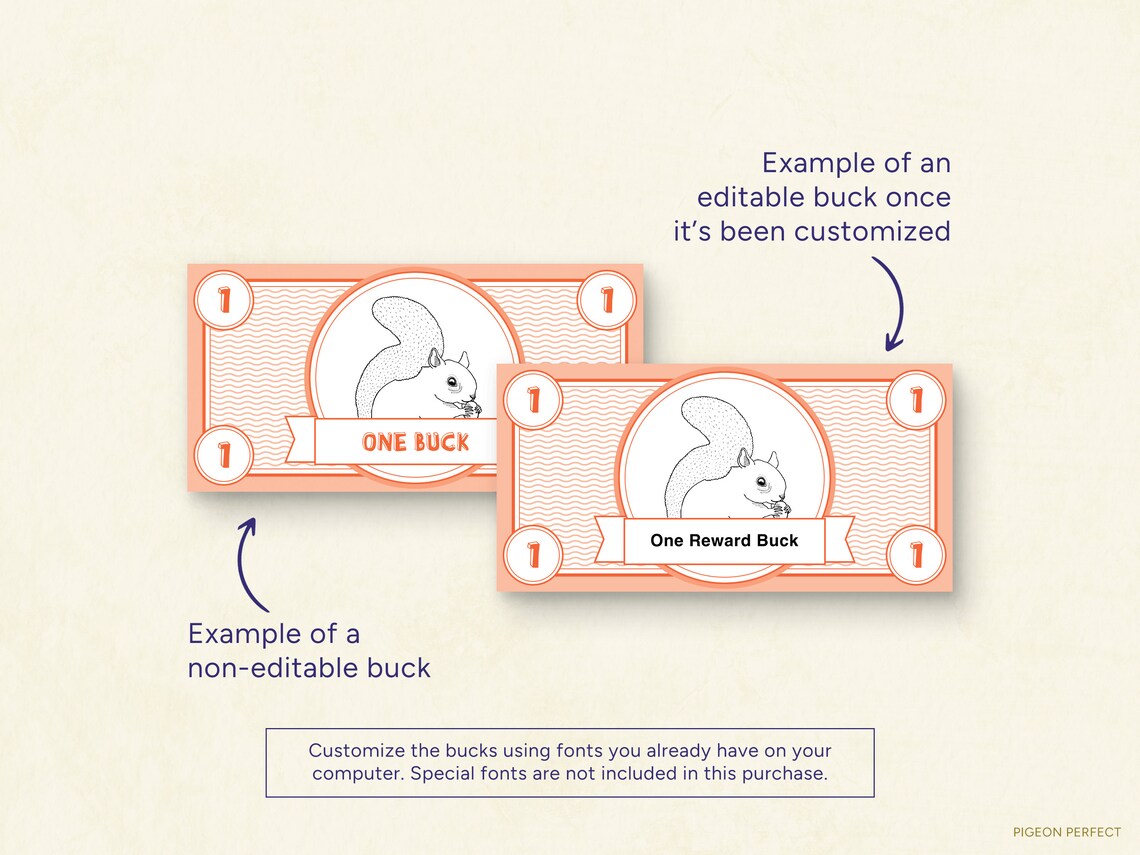 Example of an editable buck once it's been customized

1
1
1
ONE BUCK

1
1
1
1
One Reward Buck

Example of a non-editable buck

Customize the bucks using fonts you already have on your computer. Special fonts are not included in this purchase.

PIGEON PERFECT