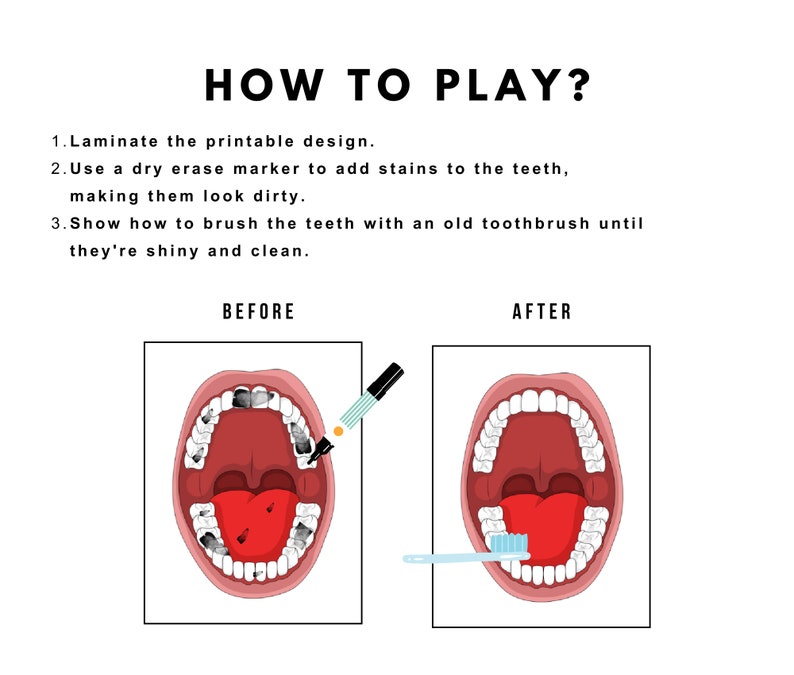 HOW TO PLAY?

1. Laminate the printable design.

2. Use a dry erase marker to add stains to the teeth, making them look dirty.

3. Show how to brush the teeth with an old toothbrush until they're shiny and clean.

BEFORE

AFTER