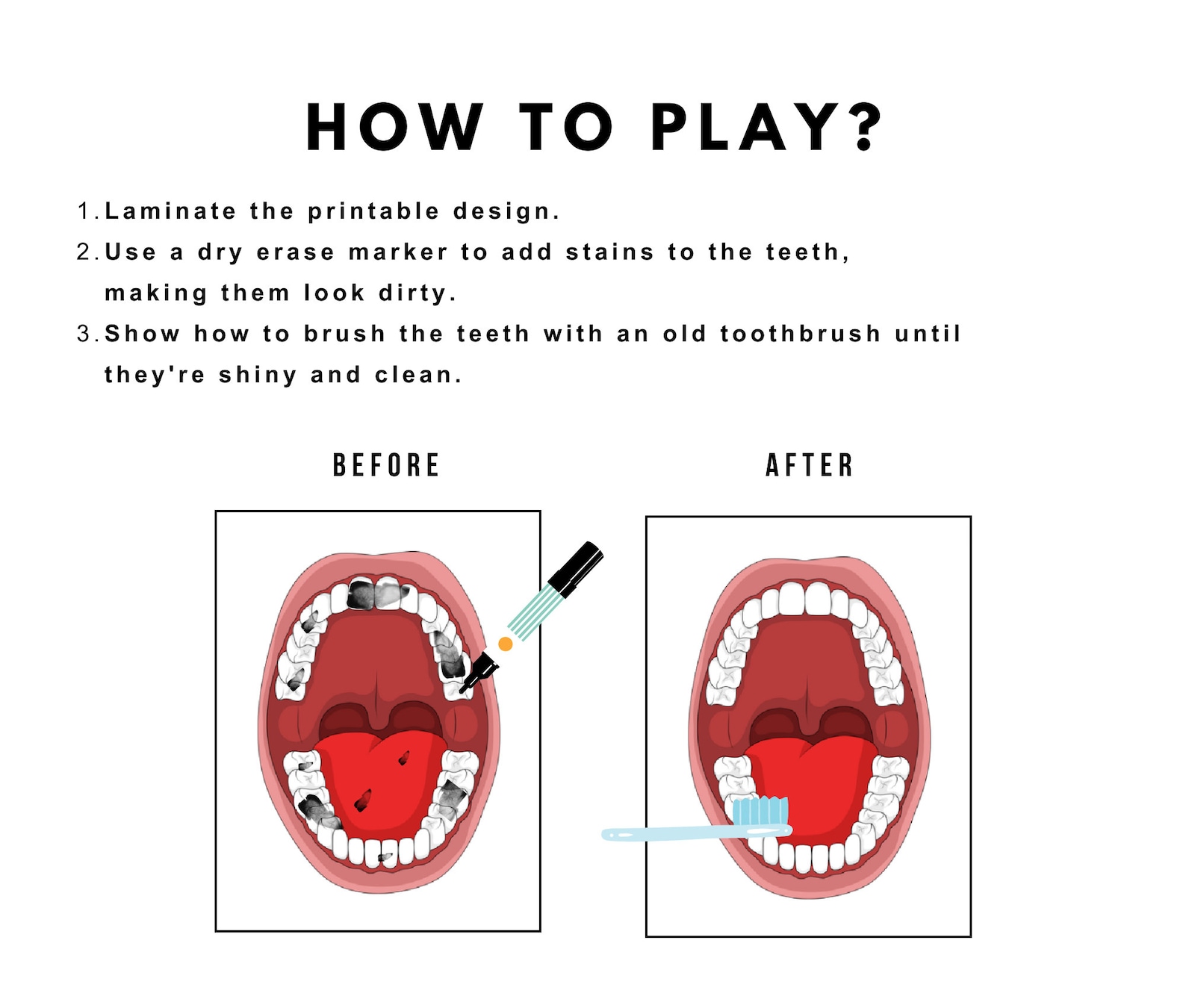 HOW TO PLAY?

1. Laminate the printable design.
2. Use a dry erase marker to add stains to the teeth, making them look dirty.
3. Show how to brush the teeth with an old toothbrush until they're shiny and clean.

BEFORE

AFTER