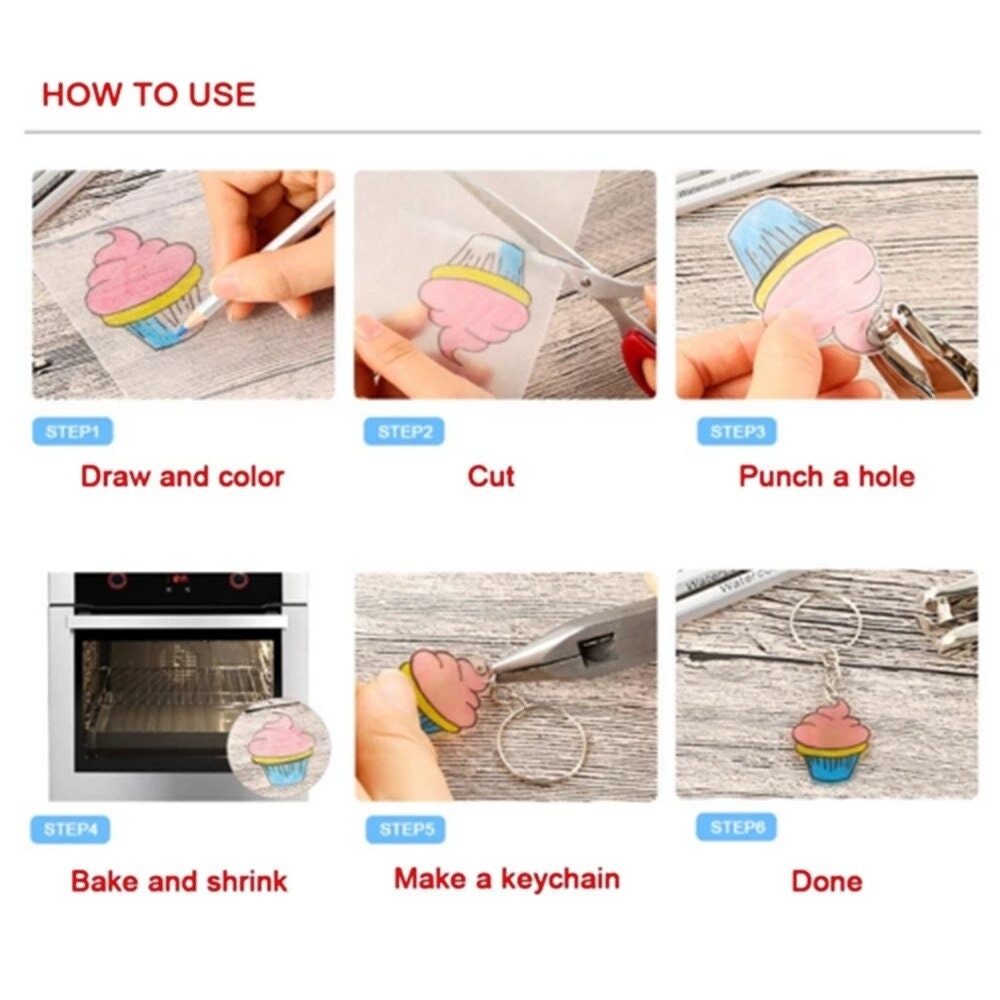 HOW TO USE

STEP1
Draw and color

STEP2
Cut

STEP3
Punch a hole

STEP4
Bake and shrink

STEP5
Make a keychain

STEP6
Done