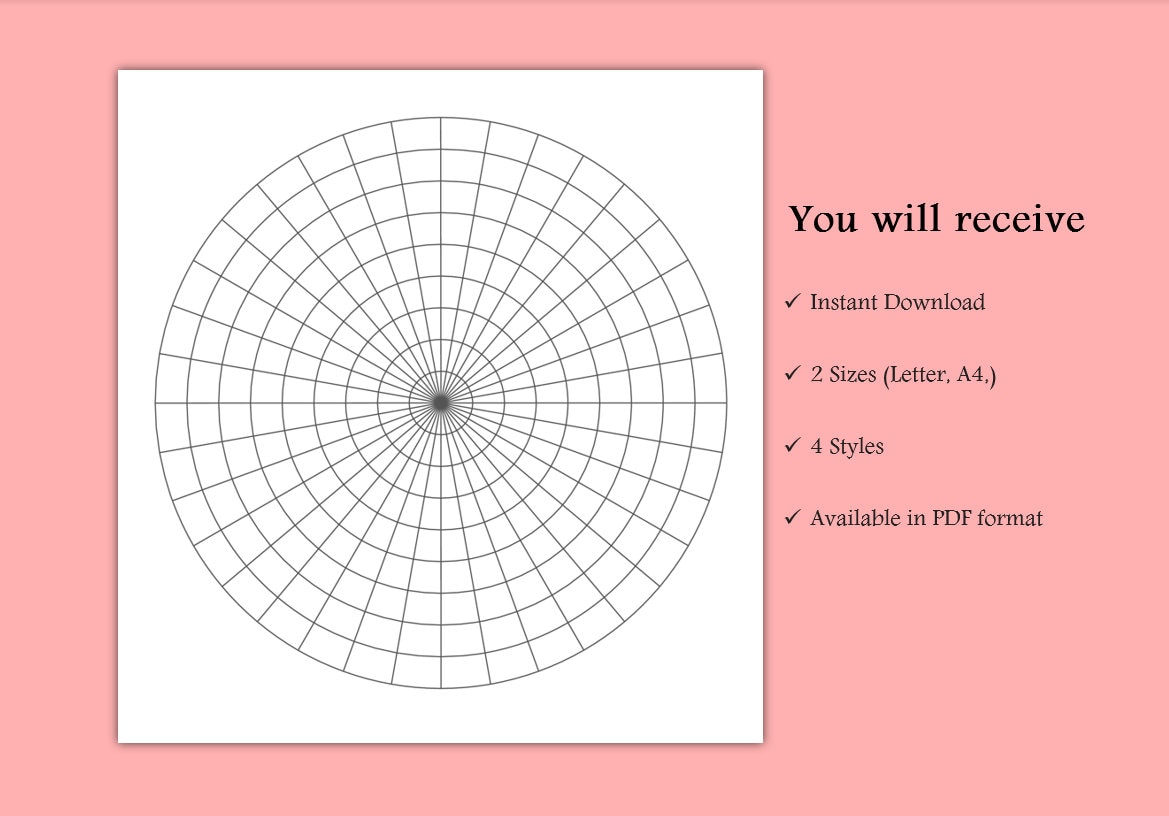 You will receive

✓ Instant Download

✓ 2 Sizes (Letter, A4,)

✓ 4 Styles

✓ Available in PDF format